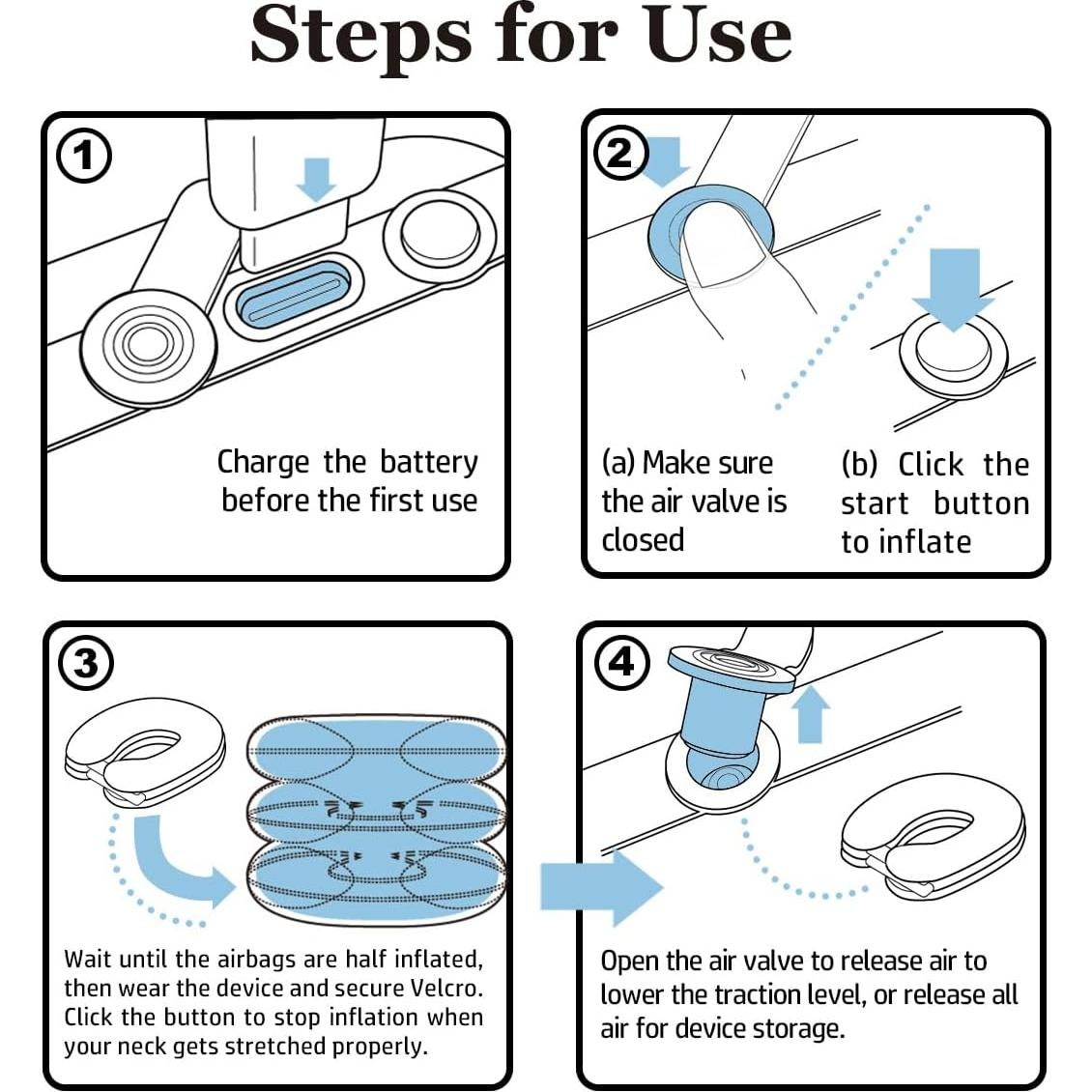 Steps for Use

1

Charge the battery before the first use

2

(a) Make sure the air valve is closed

(b) Click the start button to inflate

3

Wait until the airbags are half inflated, then wear the device and secure Velcro. Click the button to stop inflation when your neck gets stretched properly.

4

Open the air valve to release air to lower the traction level, or release all air for device storage.