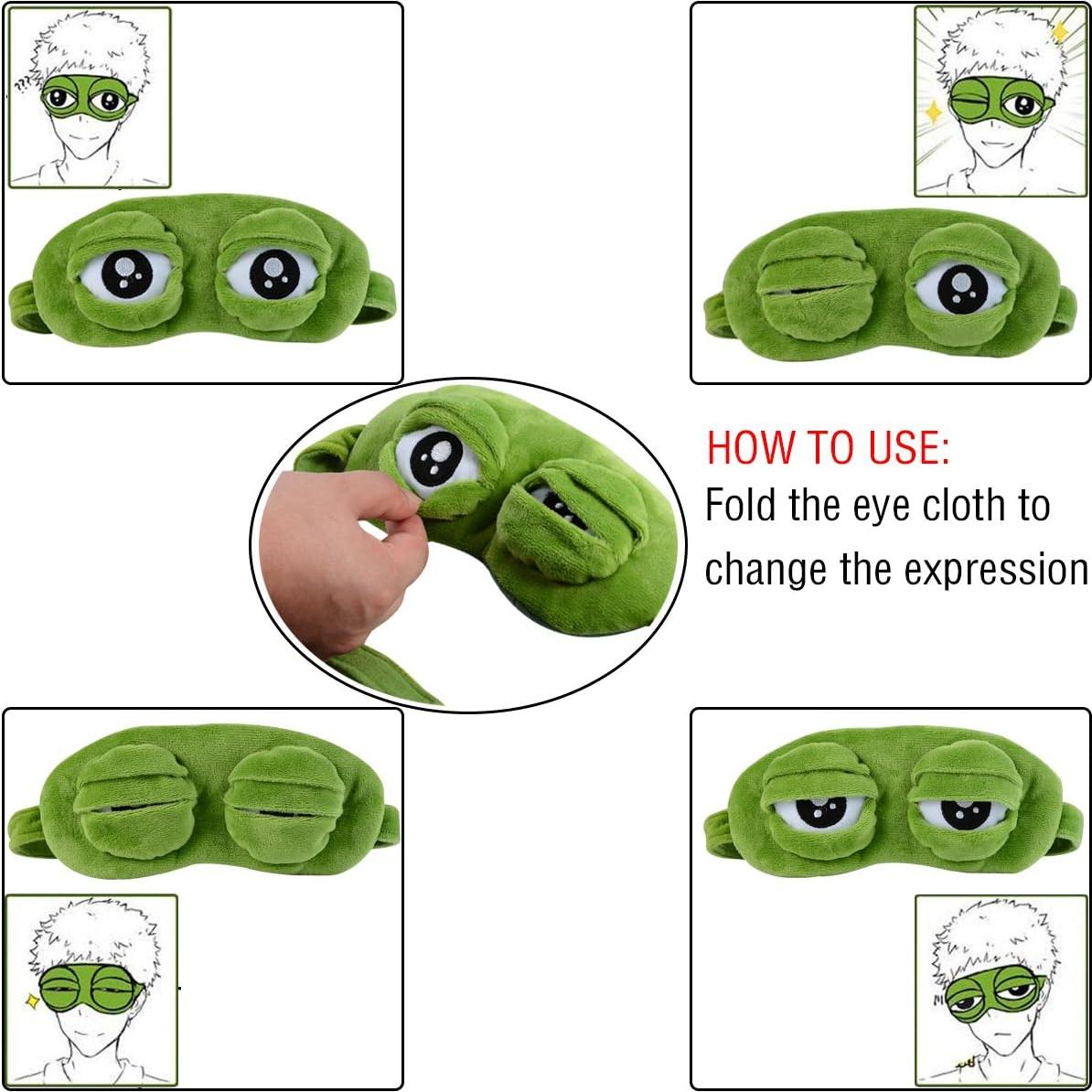 ???

HOW TO USE:
Fold the eye cloth to change the expression