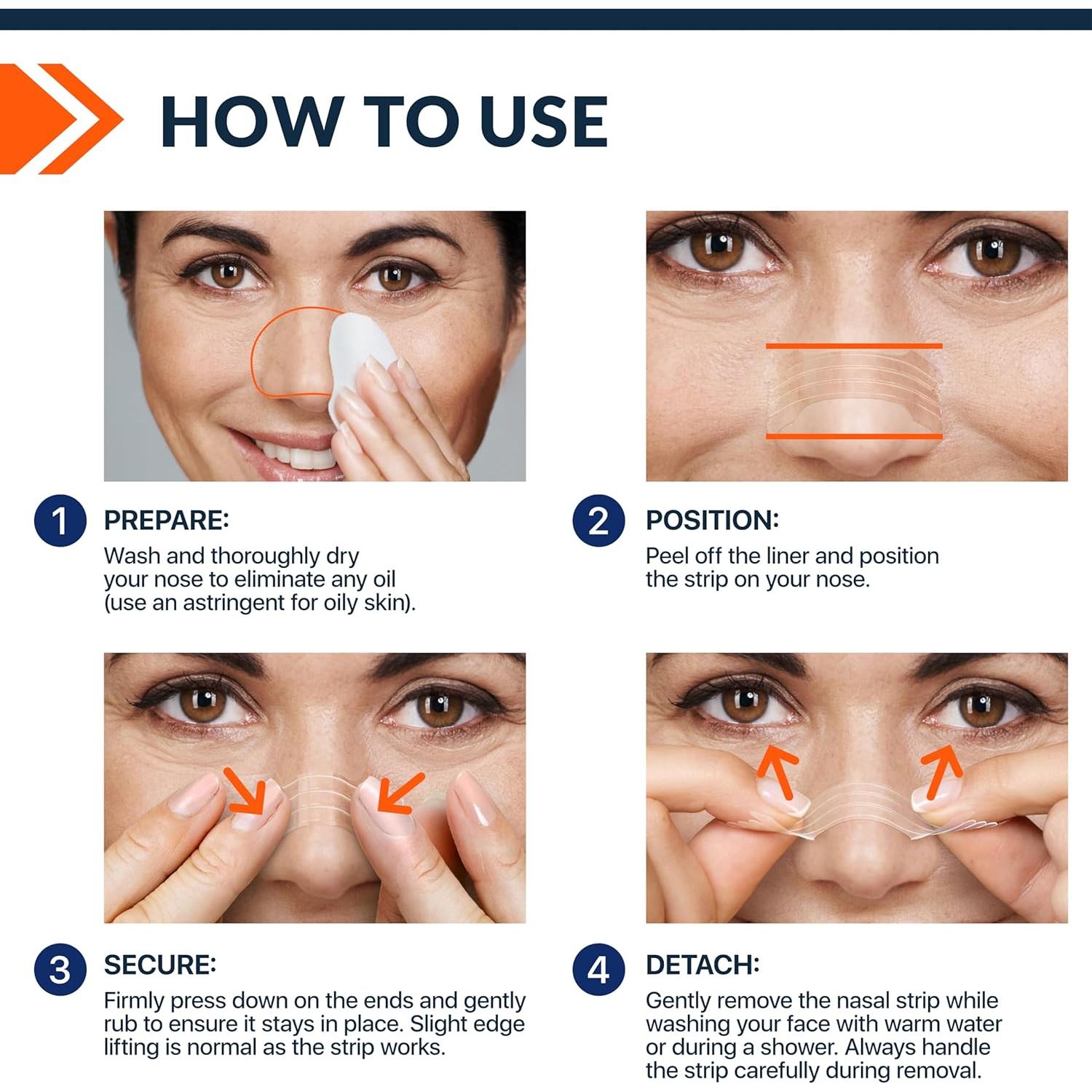 HOW TO USE

1 PREPARE:
Wash and thoroughly dry your nose to eliminate any oil (use an astringent for oily skin).

2 POSITION:
Peel off the liner and position the strip on your nose.

3 SECURE:
Firmly press down on the ends and gently rub to ensure it stays in place. Slight edge lifting is normal as the strip works.

4 DETACH:
Gently remove the nasal strip while washing your face with warm water or during a shower. Always handle the strip carefully during removal.