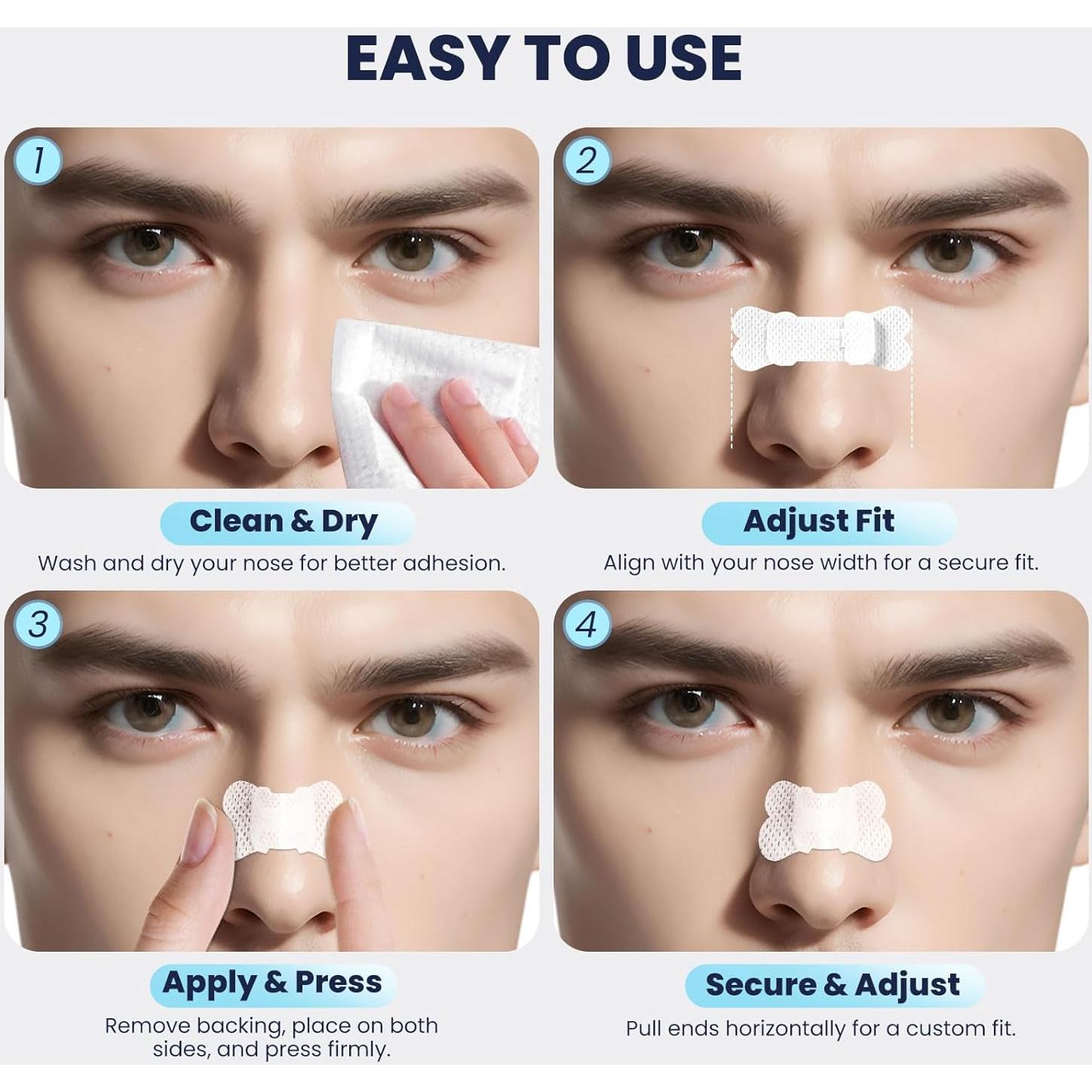 EASY TO USE

1

Clean & Dry

Wash and dry your nose for better adhesion.

2

Adjust Fit

Align with your nose width for a secure fit.

3

Apply & Press

Remove backing, place on both sides, and press firmly.

4

Secure & Adjust

Pull ends horizontally for a custom fit.