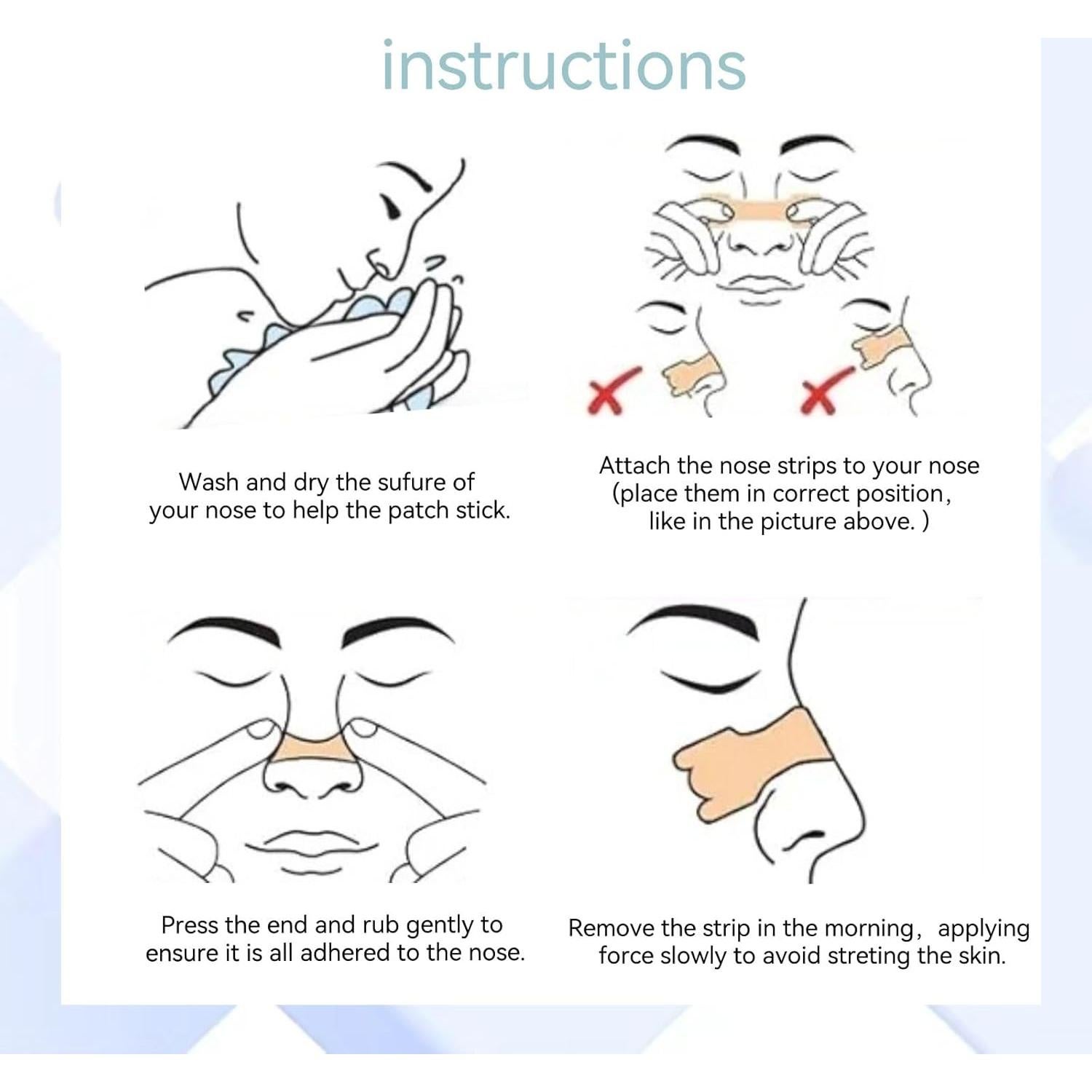 instructions

Wash and dry the sufure of your nose to help the patch stick.

Attach the nose strips to your nose (place them in correct position, like in the picture above. )

Press the end and rub gently to ensure it is all adhered to the nose.

Remove the strip in the morning, applying force slowly to avoid streting the skin.