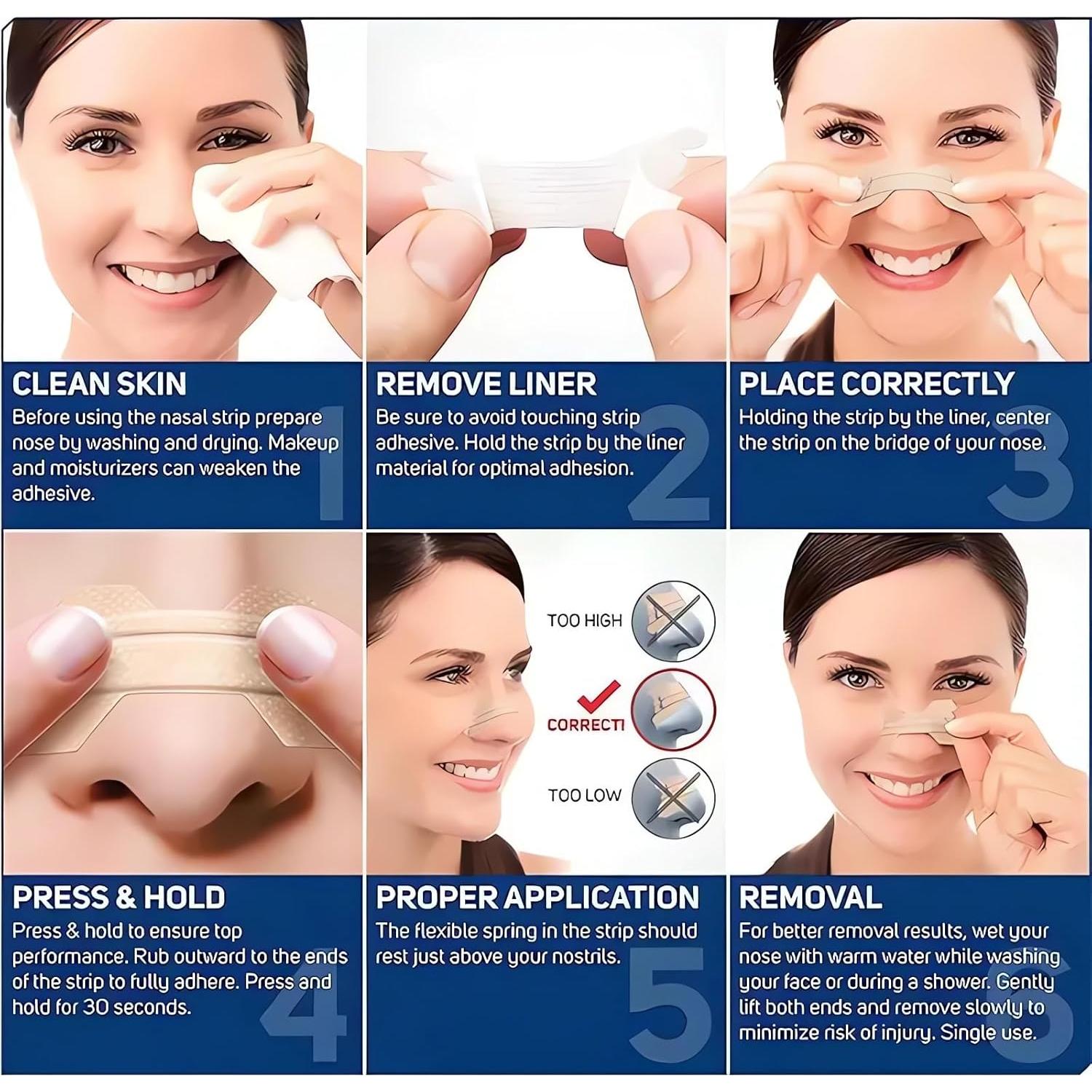 CLEAN SKIN
Before using the nasal strip prepare nose by washing and drying. Makeup and moisturizers can weaken the adhesive.
1

REMOVE LINER
Be sure to avoid touching strip adhesive. Hold the strip by the liner material for optimal adhesion.
2

PLACE CORRECTLY
Holding the strip by the liner, center the strip on the bridge of your nose.
3

PRESS & HOLD
Press & hold to ensure top performance. Rub outward to the ends of the strip to fully adhere. Press and hold for 30 seconds.
4

TOO HIGH
CORRECT!
TOO LOW

PROPER APPLICATION
The flexible spring in the strip should rest just above your nostrils.
5

REMOVAL
For better removal results, wet your nose with warm water while washing your face or during a shower. Gently lift both ends and remove slowly to minimize risk of injury. Single use.
6