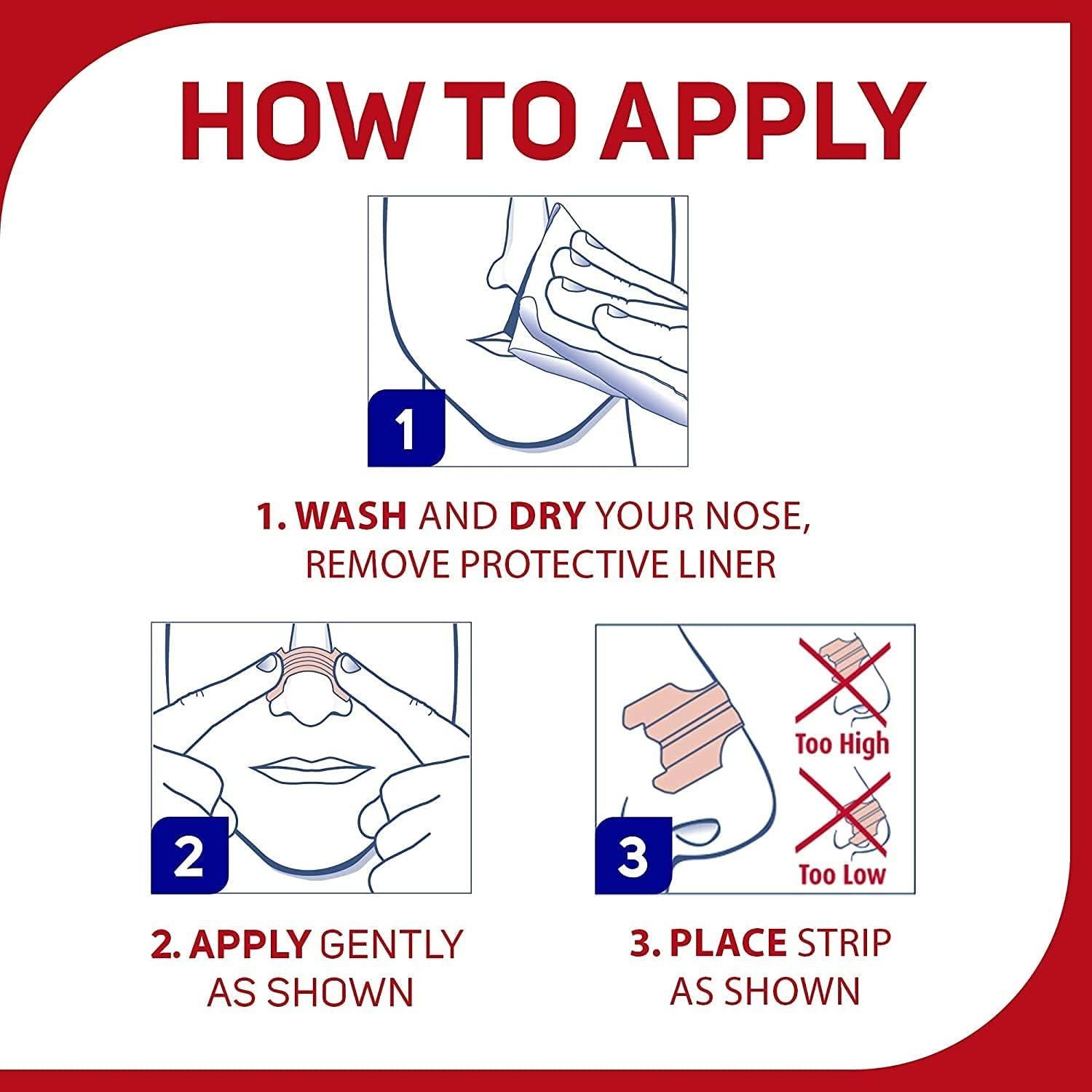 HOW TO APPLY

1

1. WASH AND DRY YOUR NOSE, REMOVE PROTECTIVE LINER

2

2. APPLY GENTLY AS SHOWN

3

Too High

Too Low

3. PLACE STRIP AS SHOWN