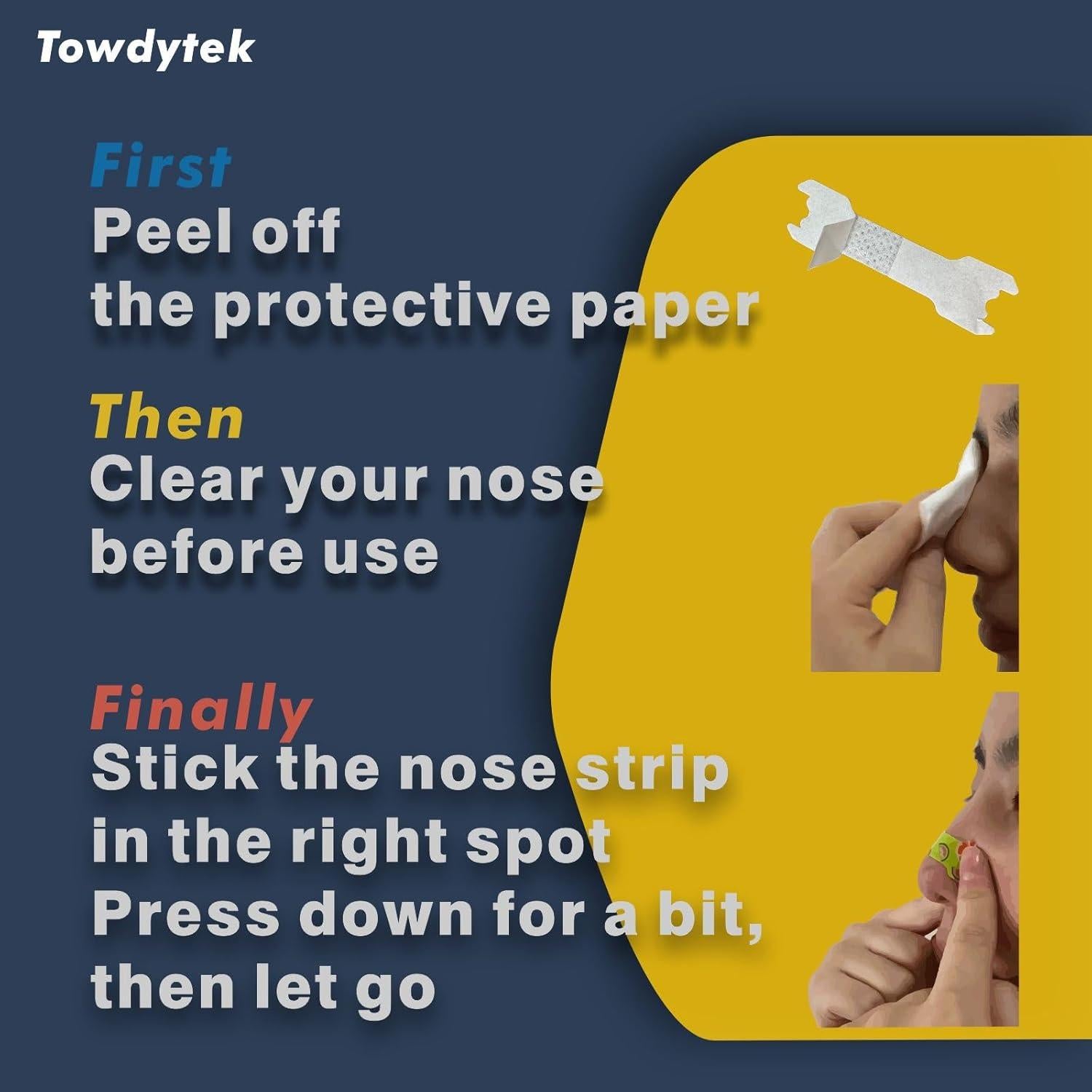 Towdytek

First
Peel off the protective paper

Then
Clear your nose before use

Finally
Stick the nose strip in the right spot
Press down for a bit, then let go