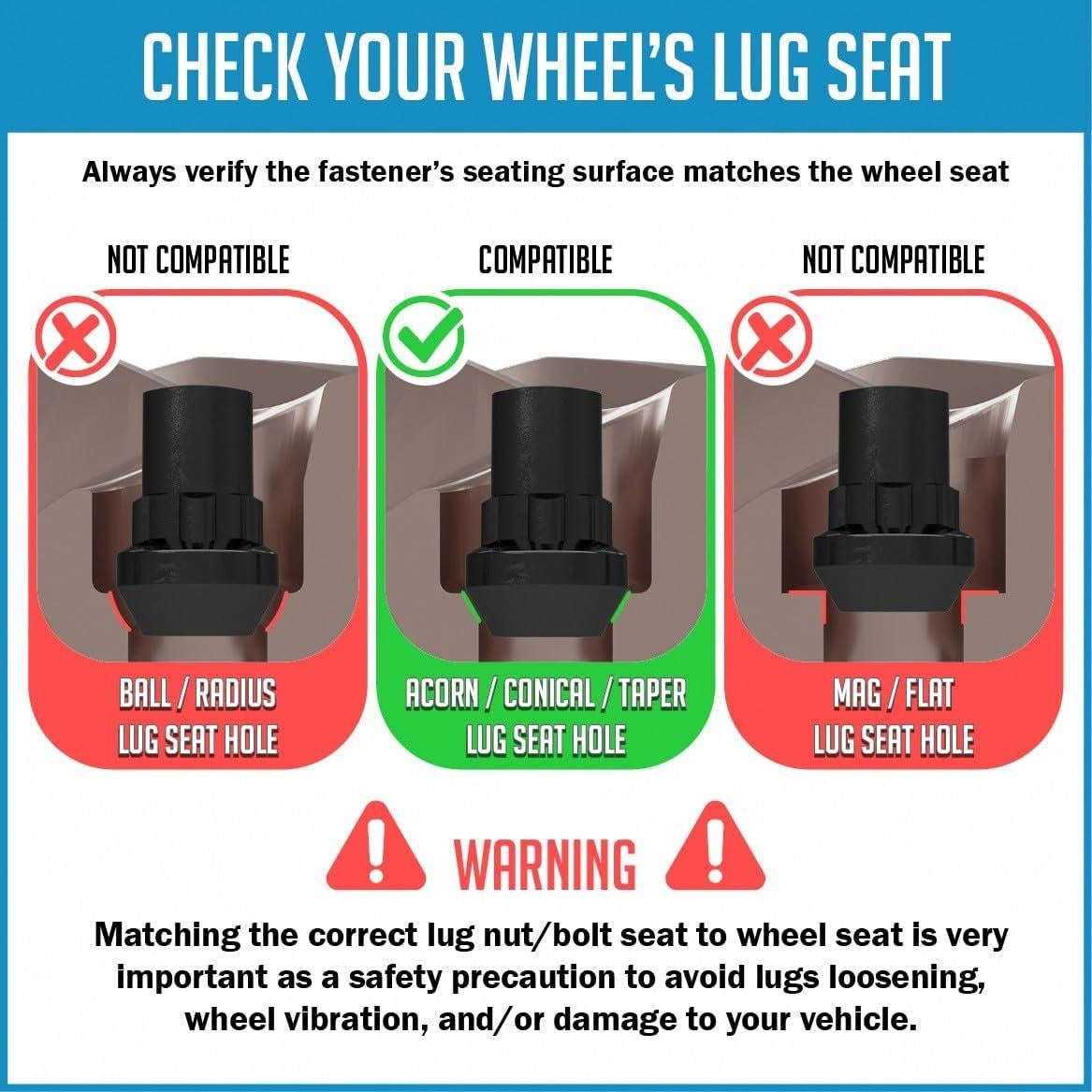 CHECK YOUR WHEEL'S LUG SEAT

Always verify the fastener's seating surface matches the wheel seat

NOT COMPATIBLE

BALL / RADIUS LUG SEAT HOLE

COMPATIBLE

ACORN / CONICAL / TAPER LUG SEAT HOLE

NOT COMPATIBLE

MAG / FLAT LUG SEAT HOLE

WARNING

Matching the correct lug nut/bolt seat to wheel seat is very important as a safety precaution to avoid lugs loosening, wheel vibration, and/or damage to your vehicle.