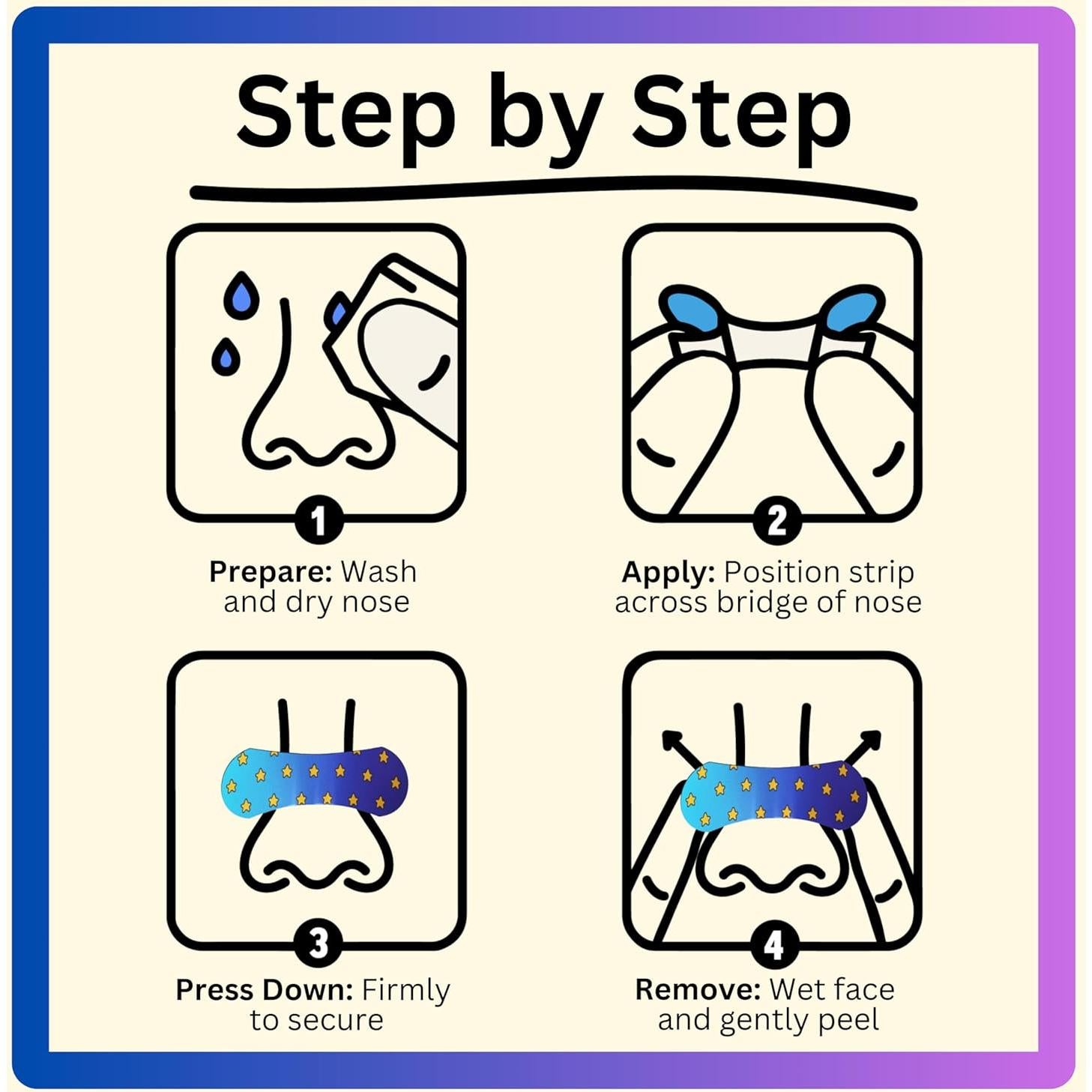 Step by Step

1

Prepare: Wash and dry nose

2

Apply: Position strip across bridge of nose

3

Press Down: Firmly to secure

4

Remove: Wet face and gently peel