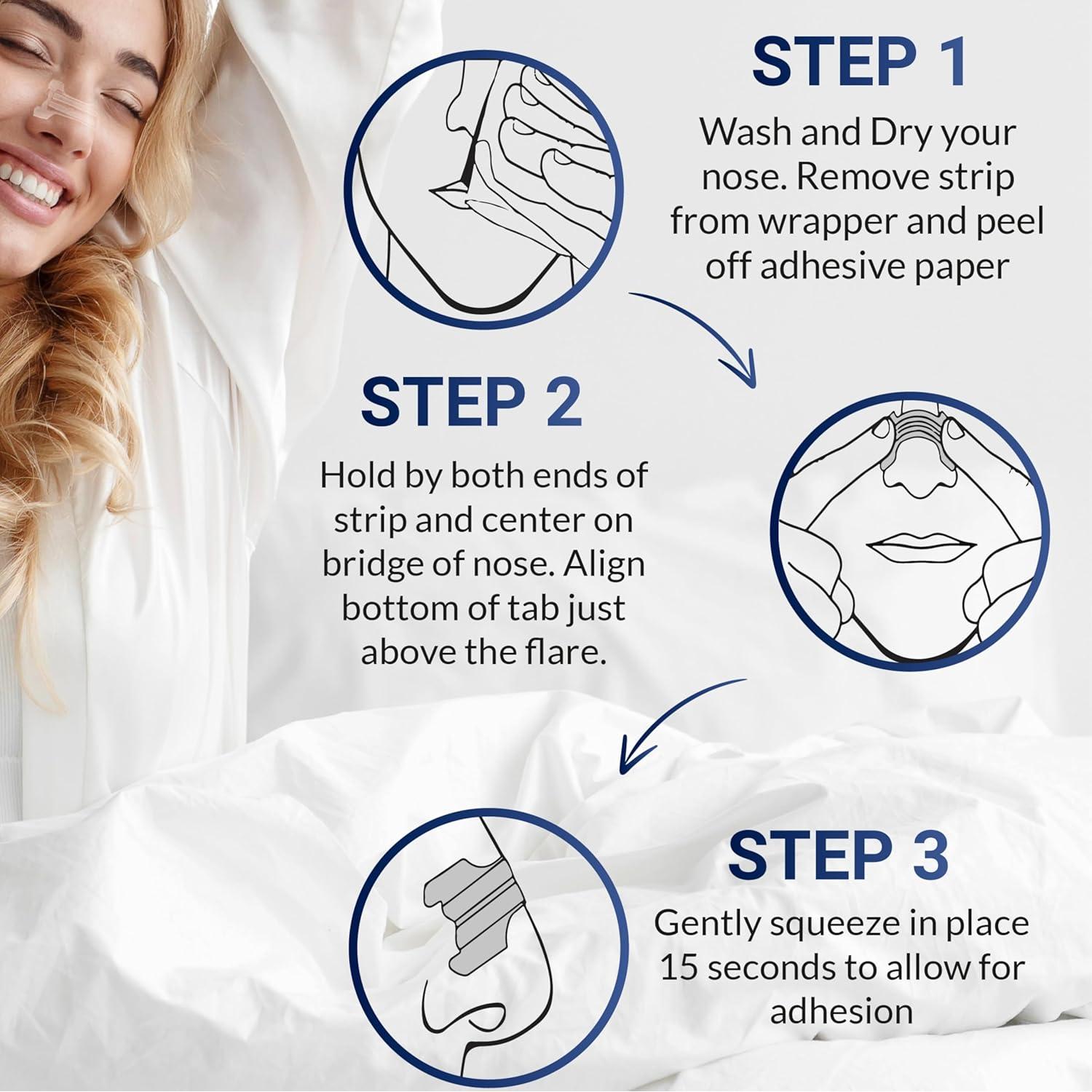 STEP 1

Wash and Dry your nose. Remove strip from wrapper and peel off adhesive paper

STEP 2

Hold by both ends of strip and center on bridge of nose. Align bottom of tab just above the flare.

STEP 3

Gently squeeze in place 15 seconds to allow for adhesion