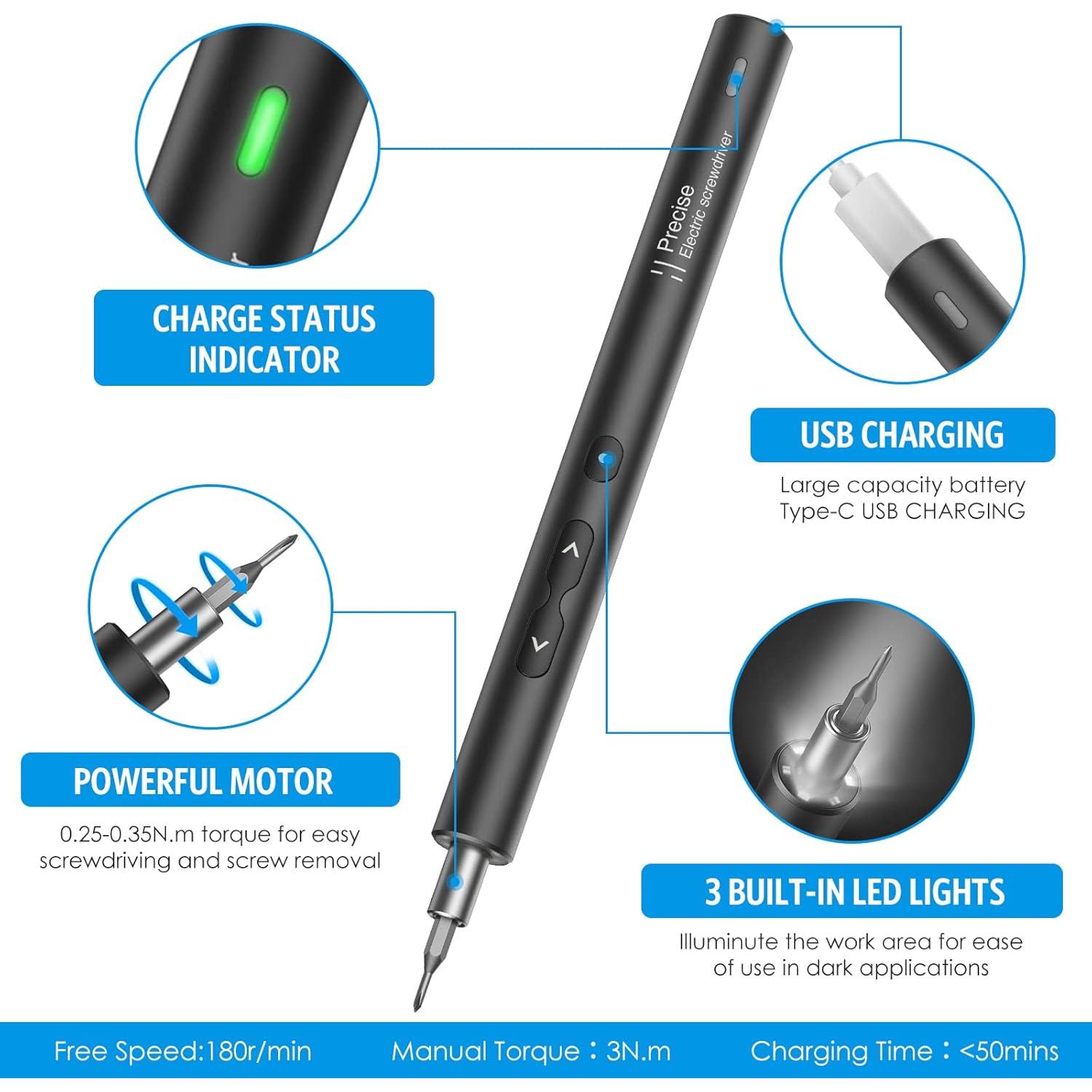 CHARGE STATUS INDICATOR

Precise
Electric screwdriver

USB CHARGING

Large capacity battery
Type-C USB CHARGING

POWERFUL MOTOR

0.25-0.35N.m torque for easy screwdriving and screw removal

3 BUILT-IN LED LIGHTS

Illuminute the work area for ease of use in dark applications

Free Speed:180r/min Manual Torque：3N.m Charging Time：<50mins