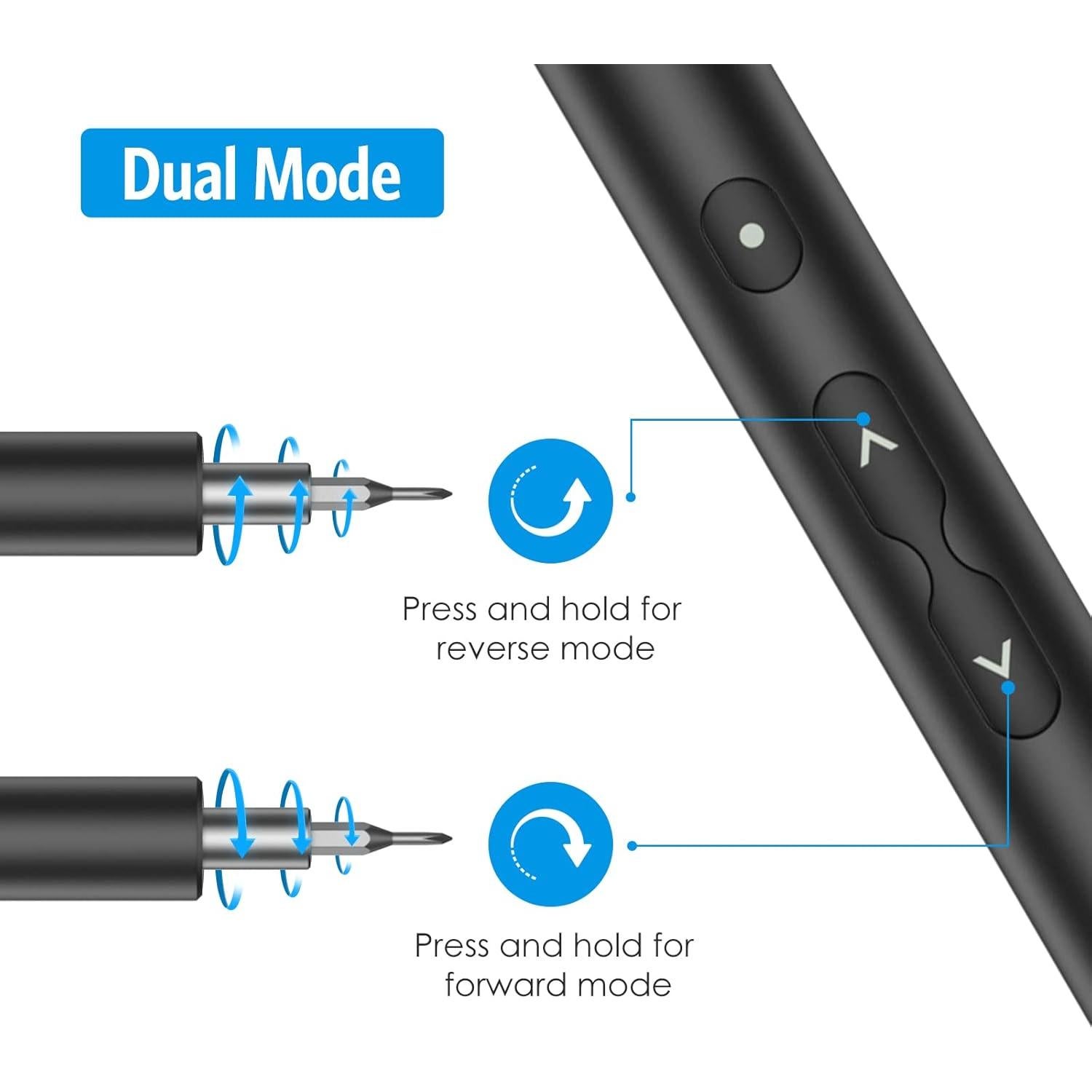 Dual Mode

Press and hold for reverse mode

Press and hold for forward mode