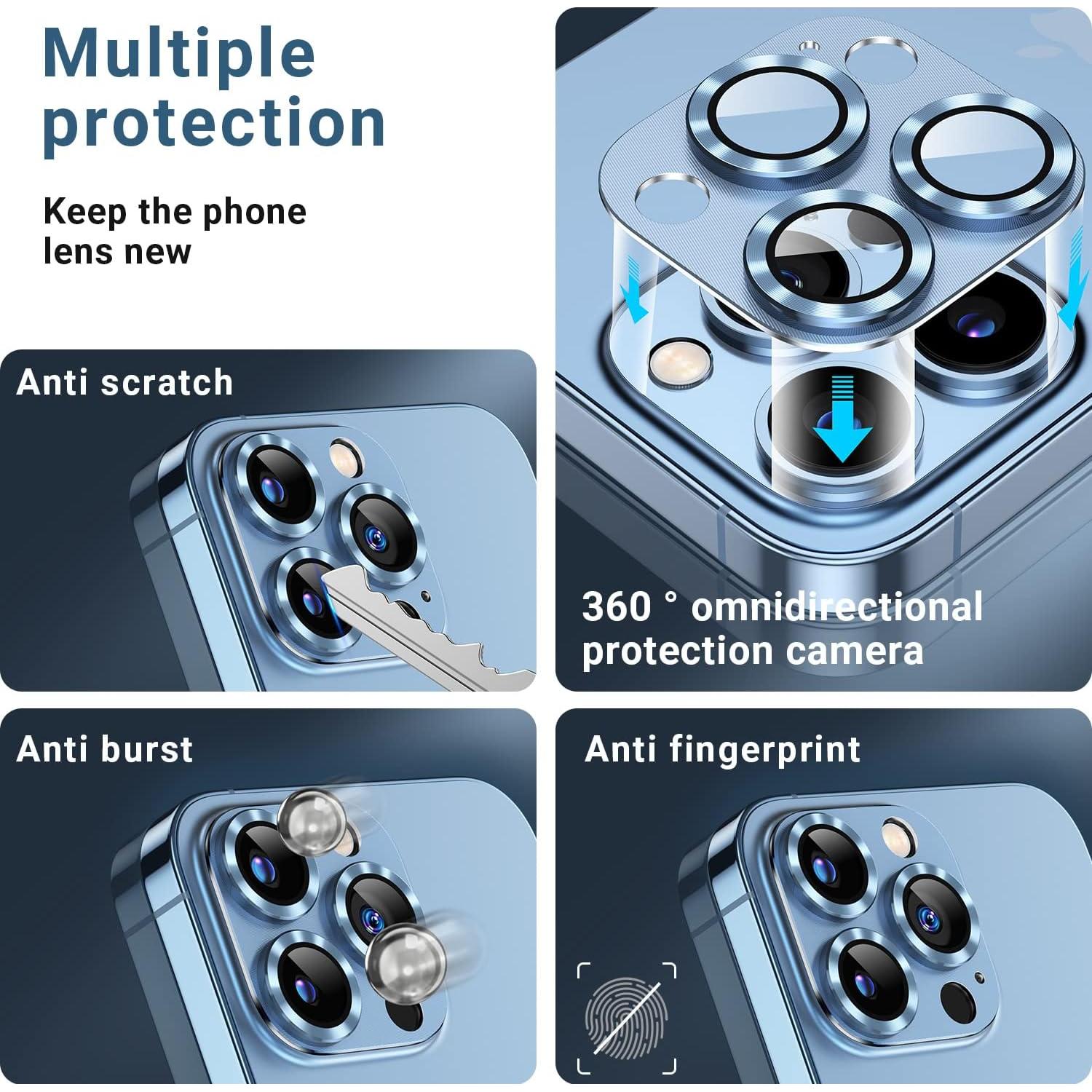 Multiple protection

Keep the phone lens new

Anti scratch

360 ° omnidirectional protection camera

Anti burst

Anti fingerprint