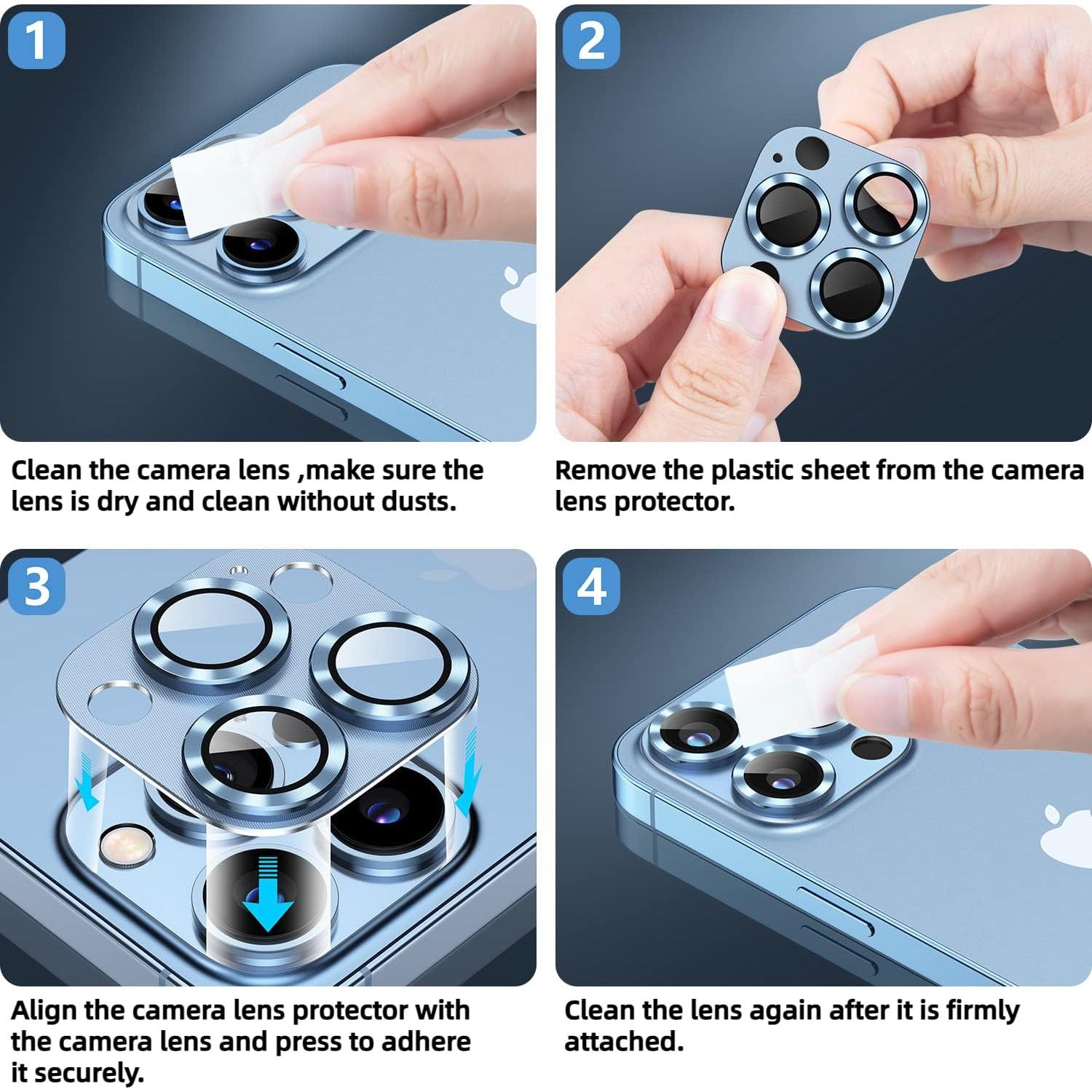 1

Clean the camera lens ,make sure the lens is dry and clean without dusts.

2

Remove the plastic sheet from the camera lens protector.

3

Align the camera lens protector with the camera lens and press to adhere it securely.

4

Clean the lens again after it is firmly attached.