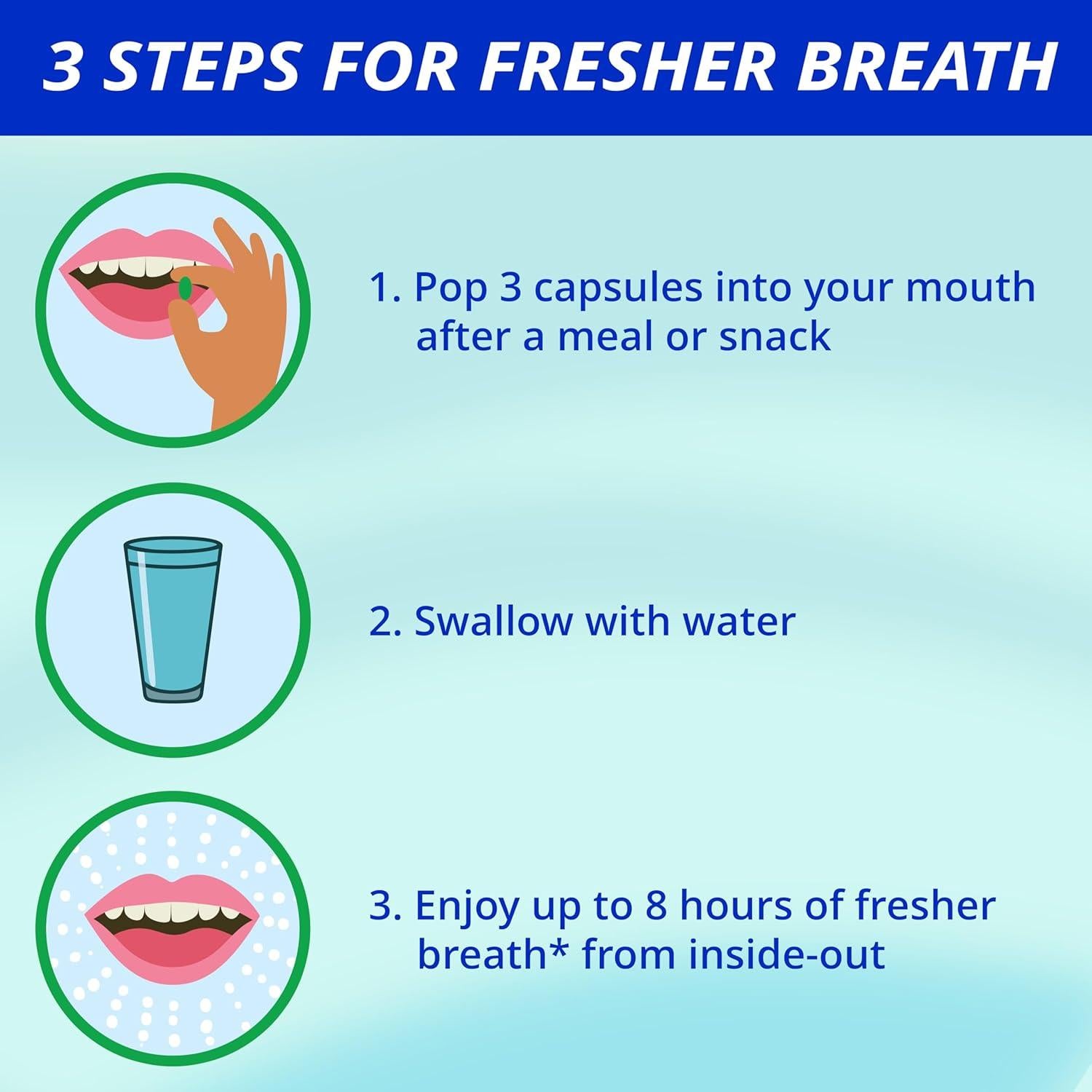 3 STEPS FOR FRESHER BREATH

1. Pop 3 capsules into your mouth after a meal or snack

2. Swallow with water

3. Enjoy up to 8 hours of fresher breath* from inside-out