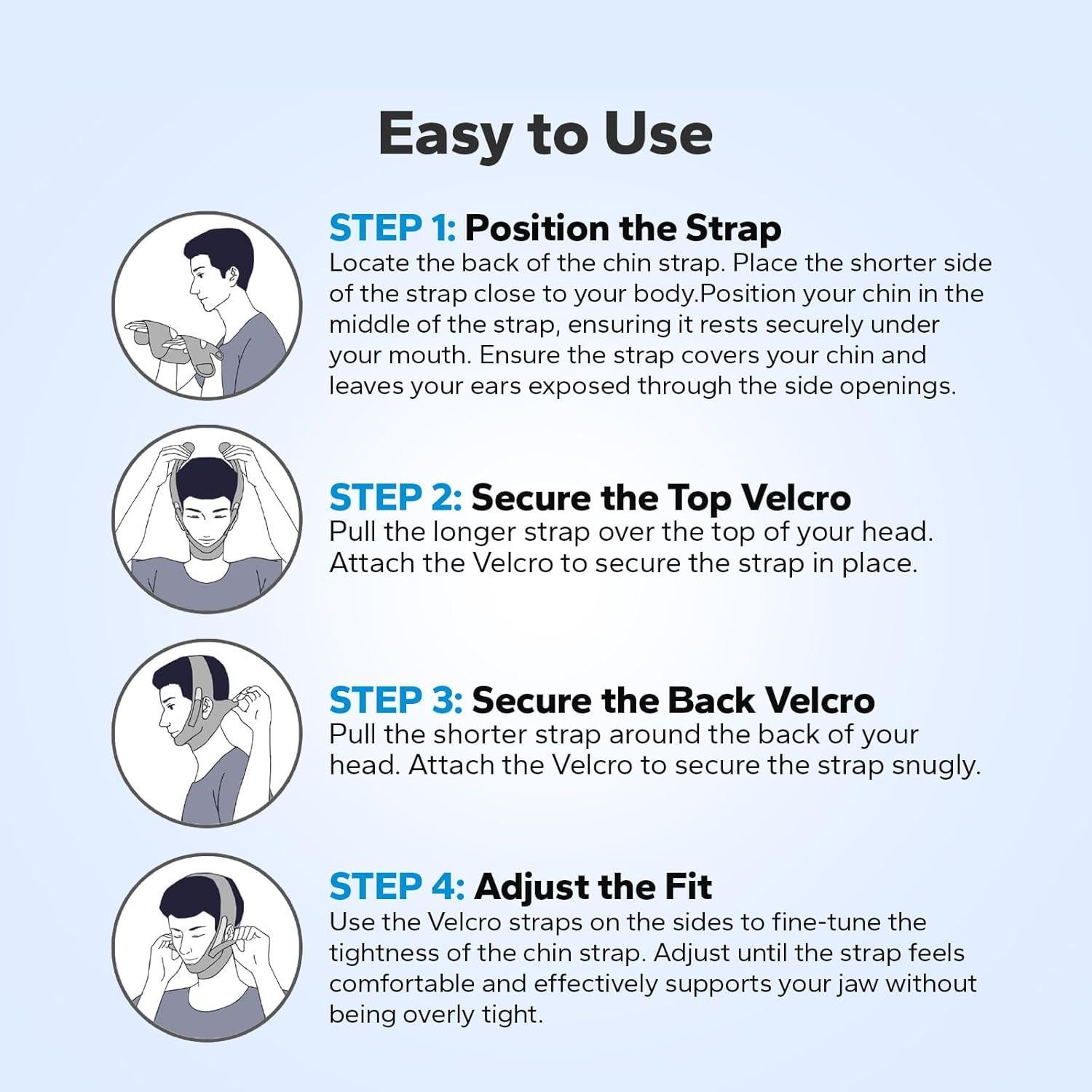 Easy to Use

STEP 1: Position the Strap
Locate the back of the chin strap. Place the shorter side of the strap close to your body.Position your chin in the middle of the strap, ensuring it rests securely under your mouth. Ensure the strap covers your chin and leaves your ears exposed through the side openings.

STEP 2: Secure the Top Velcro
Pull the longer strap over the top of your head. Attach the Velcro to secure the strap in place.

STEP 3: Secure the Back Velcro
Pull the shorter strap around the back of your head. Attach the Velcro to secure the strap snugly.

STEP 4: Adjust the Fit
Use the Velcro straps on the sides to fine-tune the tightness of the chin strap. Adjust until the strap feels comfortable and effectively supports your jaw without being overly tight.