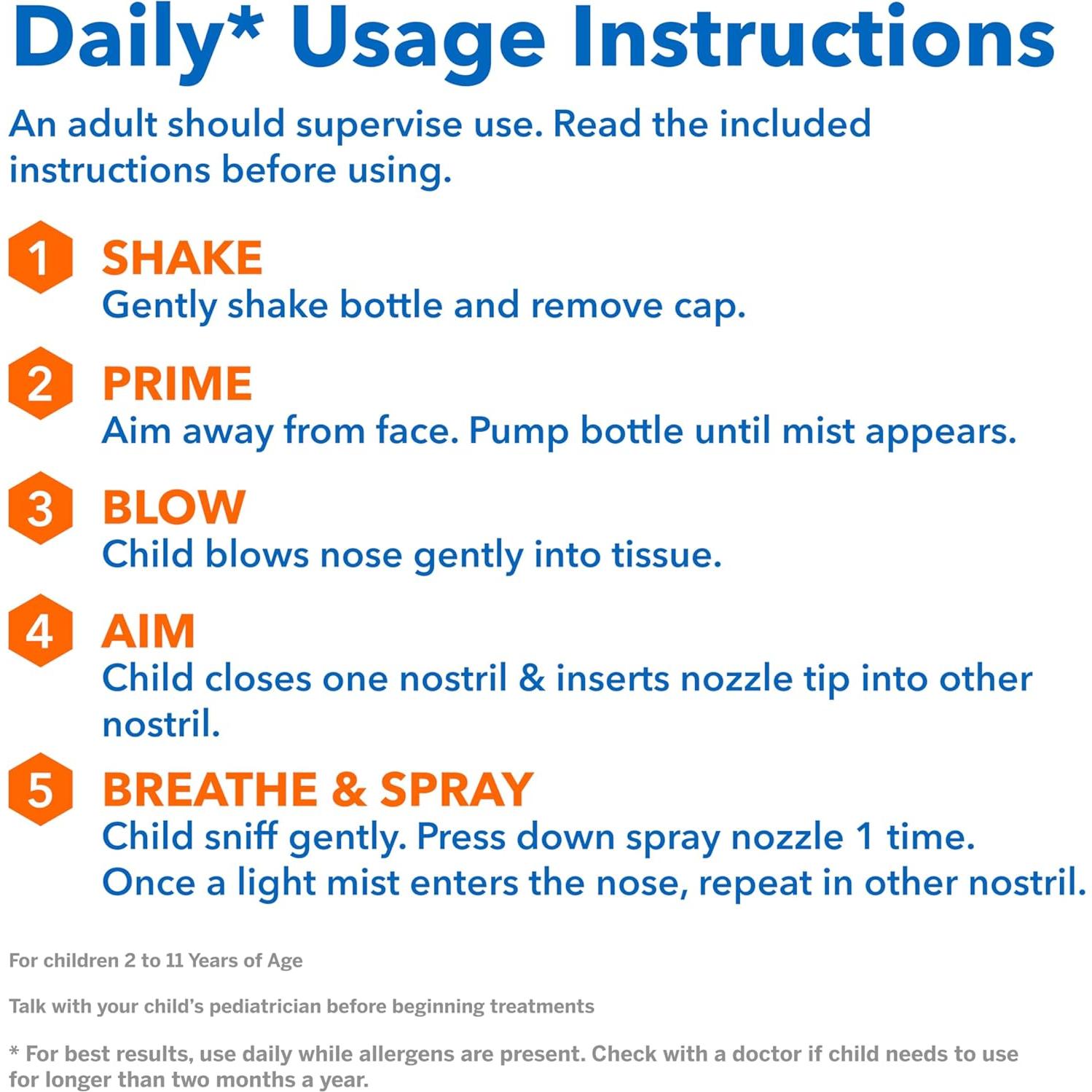 Daily* Usage Instructions

An adult should supervise use. Read the included instructions before using.

1 SHAKE
Gently shake bottle and remove cap.

2 PRIME
Aim away from face. Pump bottle until mist appears.

3 BLOW
Child blows nose gently into tissue.

4 AIM
Child closes one nostril & inserts nozzle tip into other nostril.

5 BREATHE & SPRAY
Child sniff gently. Press down spray nozzle 1 time. Once a light mist enters the nose, repeat in other nostril.

For children 2 to 11 Years of Age

Talk with your child's pediatrician before beginning treatments

* For best results, use daily while allergens are present. Check with a doctor if child needs to use for longer than two months a year.