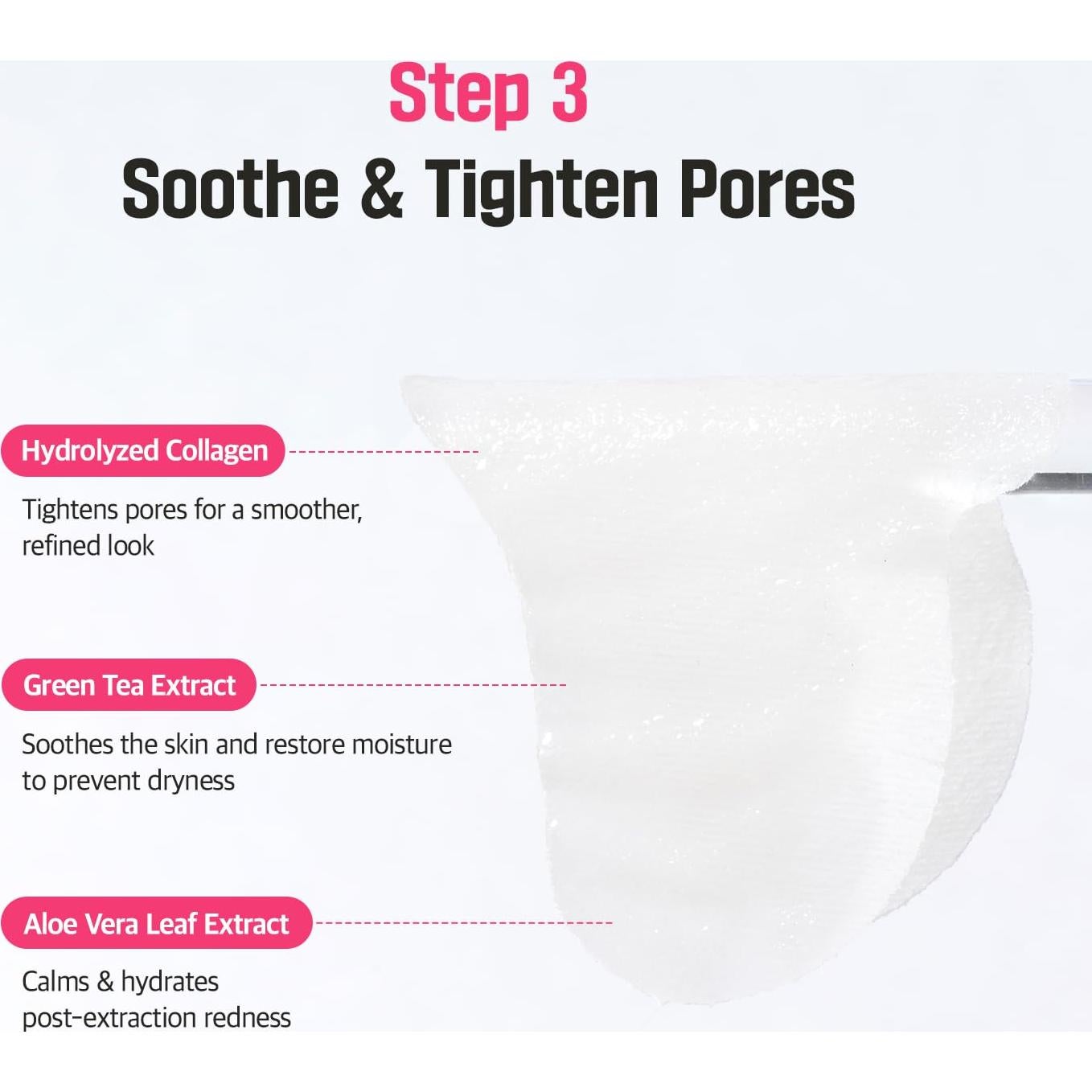 Step 3
Soothe & Tighten Pores

Hydrolyzed Collagen

Tightens pores for a smoother, refined look

Green Tea Extract

Soothes the skin and restore moisture to prevent dryness

Aloe Vera Leaf Extract

Calms & hydrates post-extraction redness