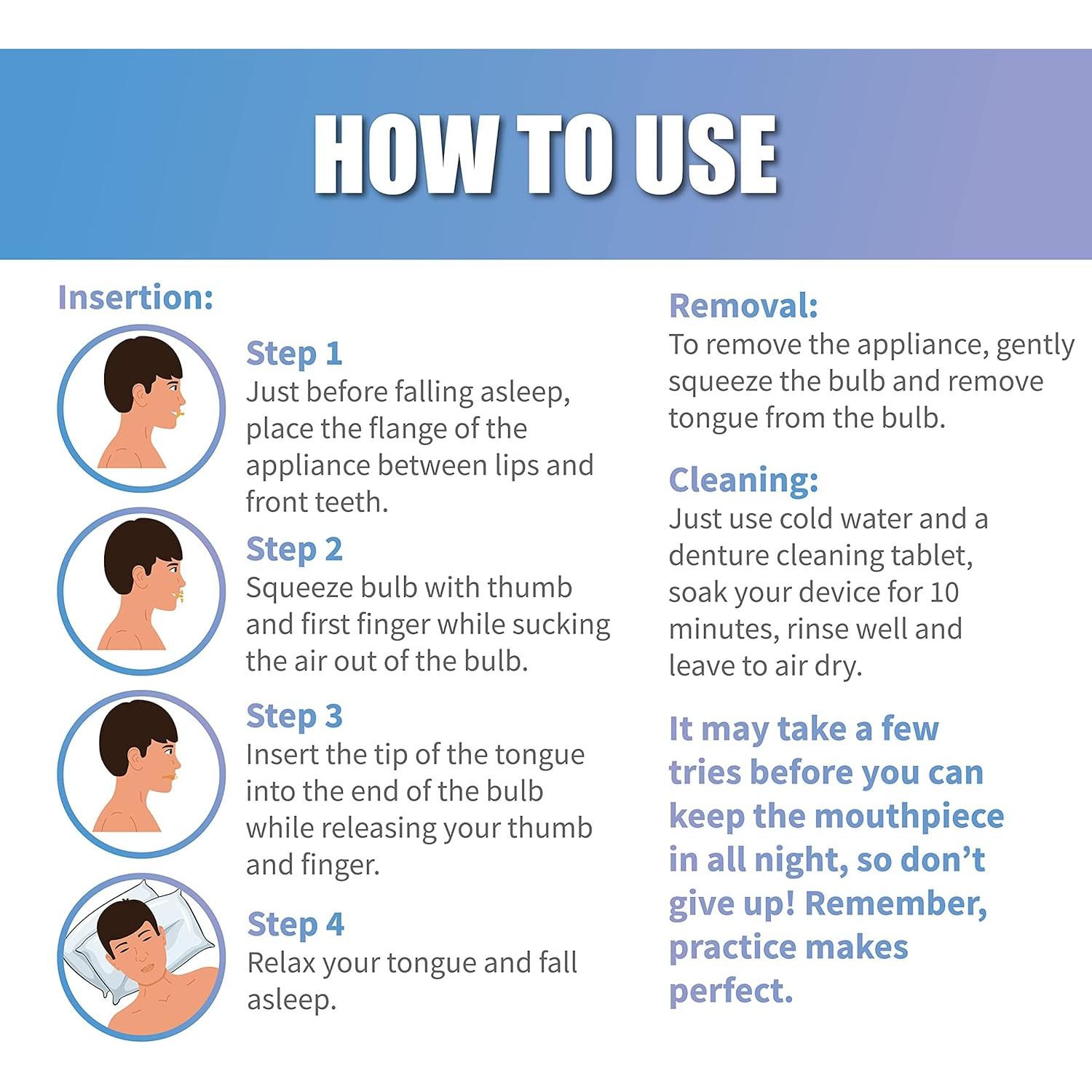 HOW TO USE

Insertion:

Step 1
Just before falling asleep, place the flange of the appliance between lips and front teeth.

Step 2
Squeeze bulb with thumb and first finger while sucking the air out of the bulb.

Step 3
Insert the tip of the tongue into the end of the bulb while releasing your thumb and finger.

Step 4
Relax your tongue and fall asleep.

Removal:
To remove the appliance, gently squeeze the bulb and remove tongue from the bulb.

Cleaning:
Just use cold water and a denture cleaning tablet, soak your device for 10 minutes, rinse well and leave to air dry.

It may take a few tries before you can keep the mouthpiece in all night, so don't give up! Remember, practice makes perfect.