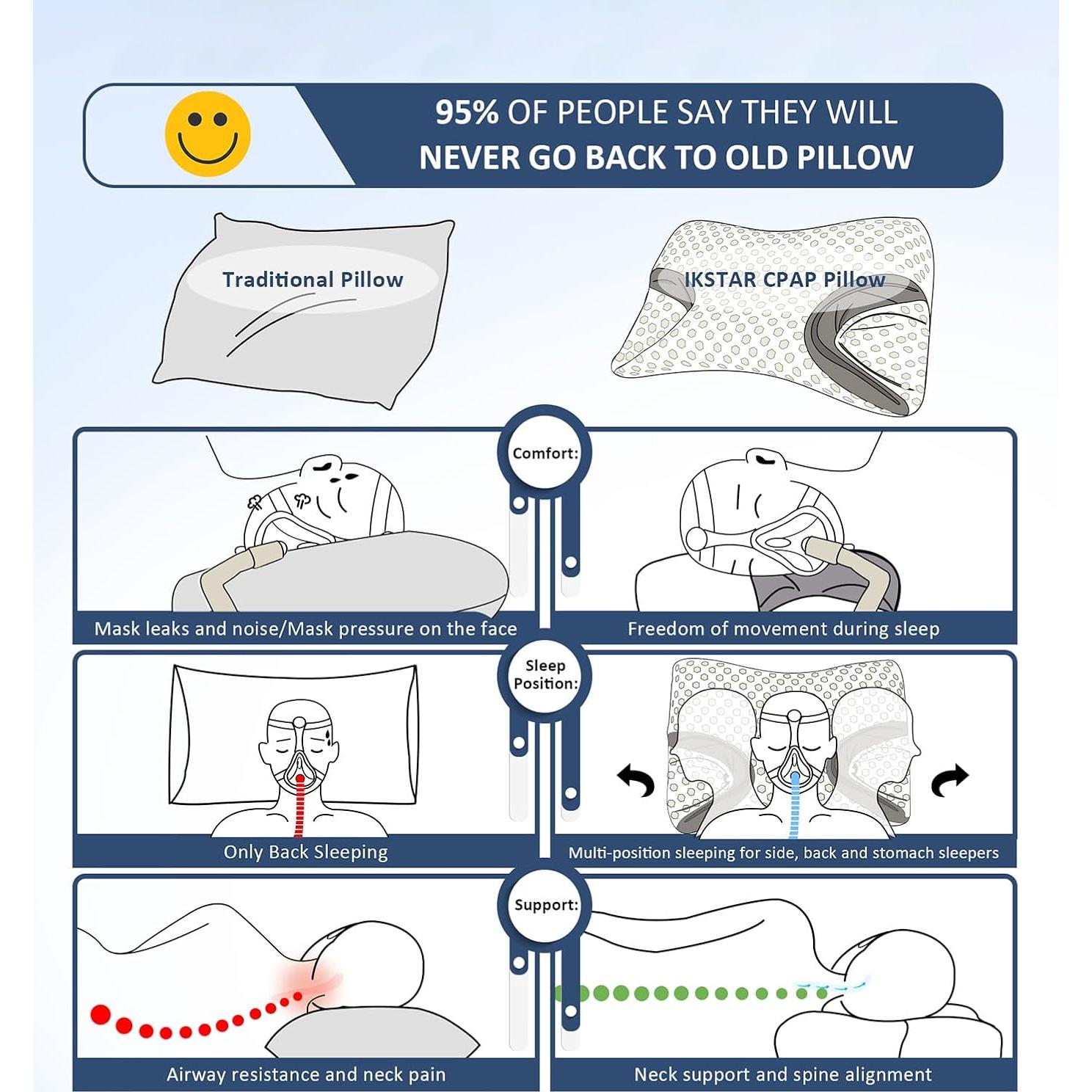 95% OF PEOPLE SAY THEY WILL
NEVER GO BACK TO OLD PILLOW

Traditional Pillow

IKSTAR CPAP Pillow

Comfort:

Mask leaks and noise/Mask pressure on the face

Freedom of movement during sleep

Sleep Position:

Only Back Sleeping

Multi-position sleeping for side, back and stomach sleepers

Support:

Airway resistance and neck pain

Neck support and spine alignment