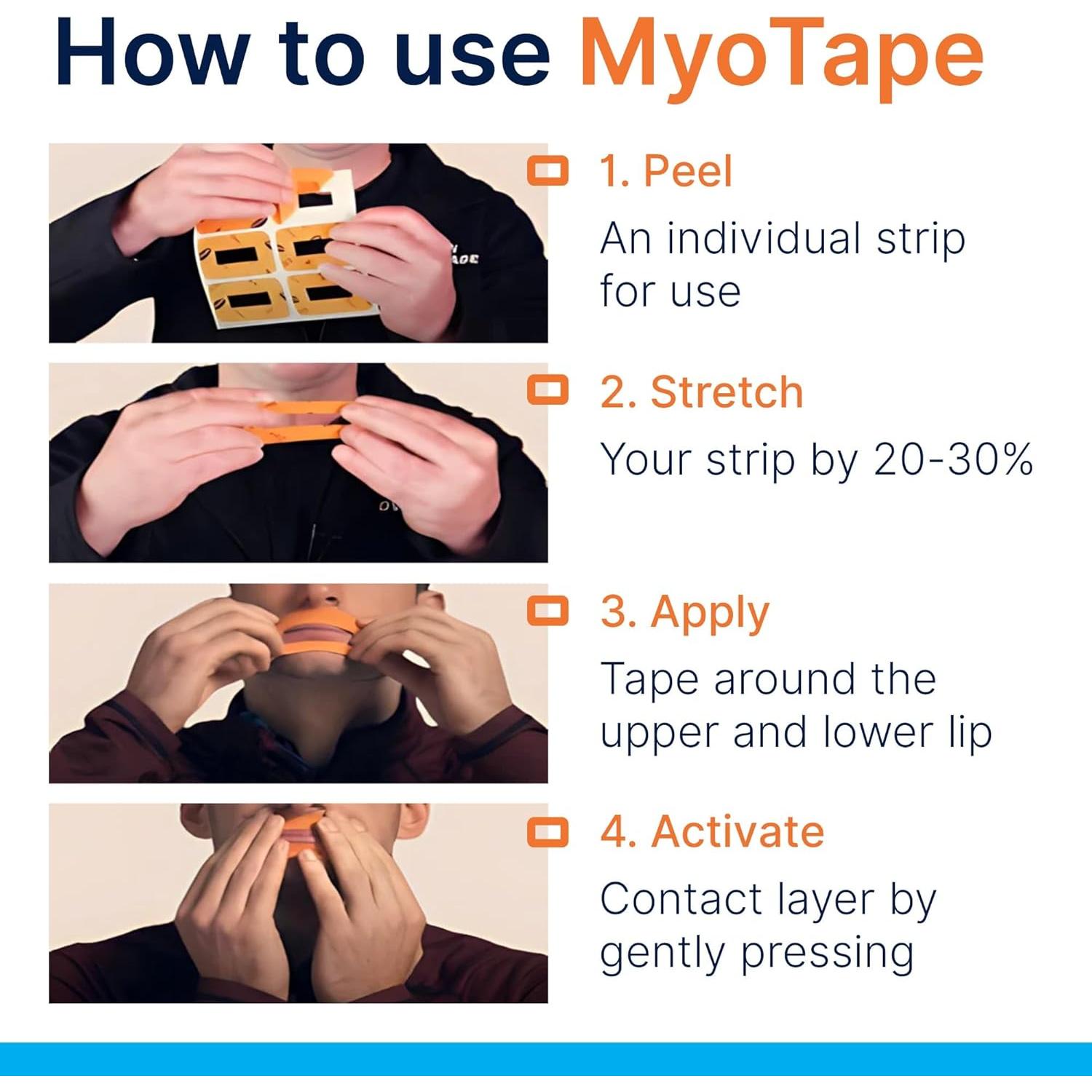 How to use MyoTape

1. Peel

An individual strip for use

2. Stretch

Your strip by 20-30%

3. Apply

Tape around the upper and lower lip

4. Activate

Contact layer by gently pressing