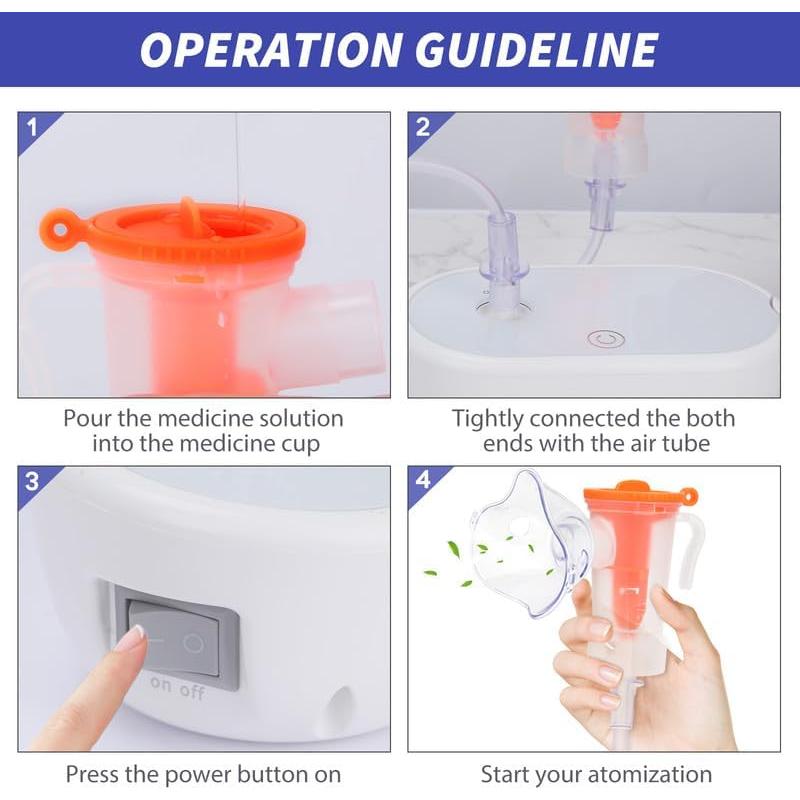 OPERATION GUIDELINE

1

Pour the medicine solution into the medicine cup

2

Tightly connected the both ends with the air tube

3

on off

Press the power button on

4

Start your atomization