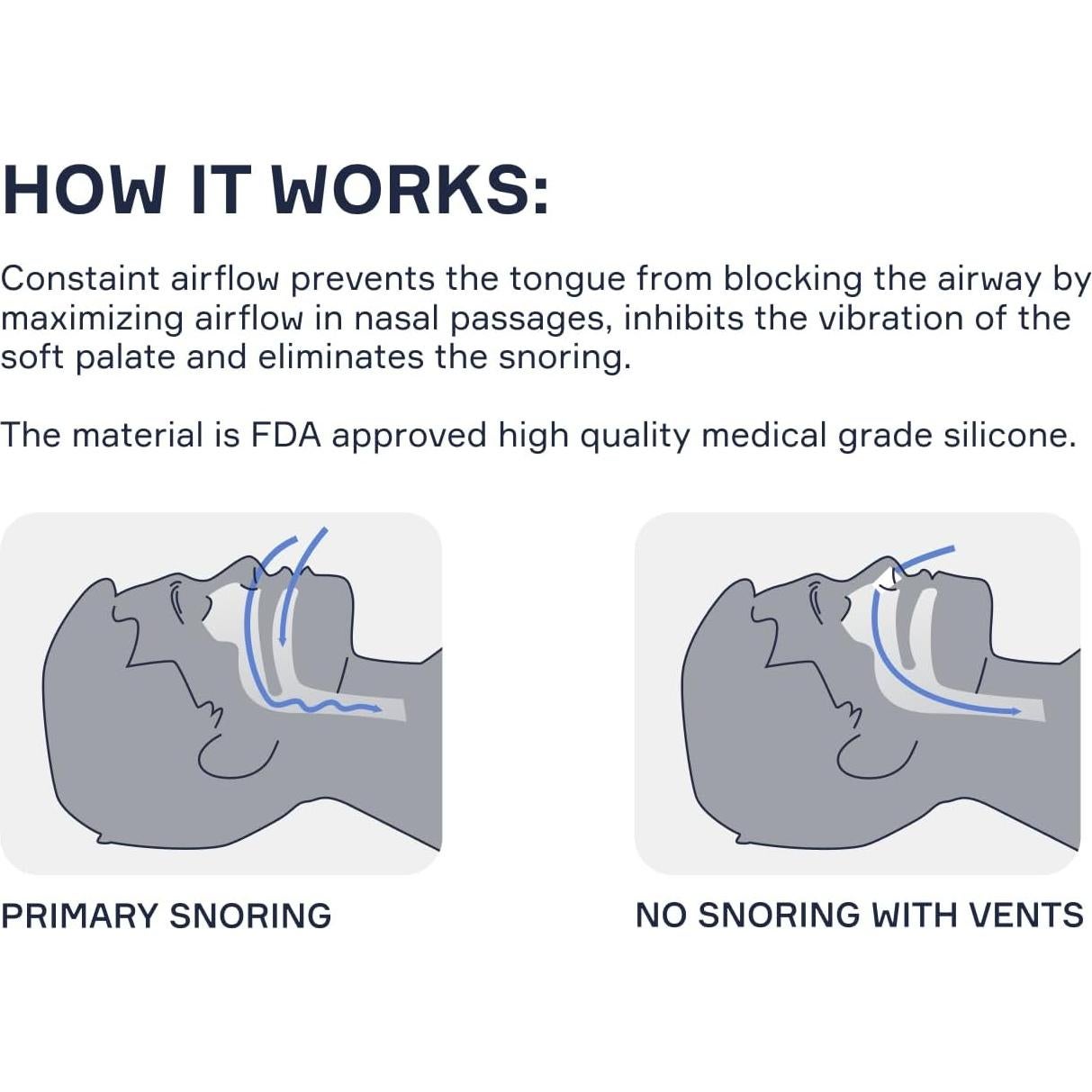 HOW IT WORKS:

Constaint airflow prevents the tongue from blocking the airway by maximizing airflow in nasal passages, inhibits the vibration of the soft palate and eliminates the snoring.

The material is FDA approved high quality medical grade silicone.

PRIMARY SNORING

NO SNORING WITH VENTS