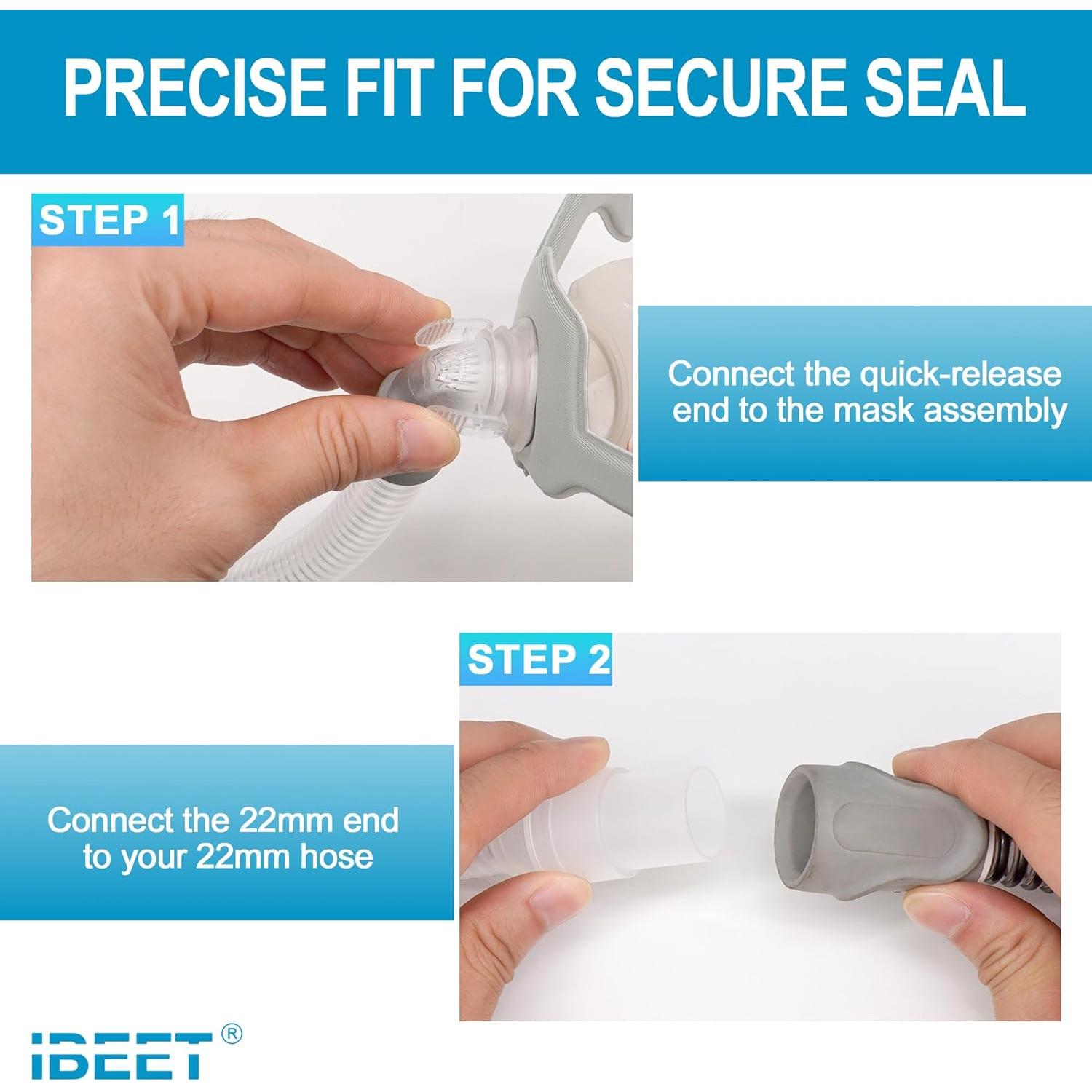 PRECISE FIT FOR SECURE SEAL

STEP 1

Connect the quick-release end to the mask assembly

STEP 2

Connect the 22mm end to your 22mm hose

IBEET®