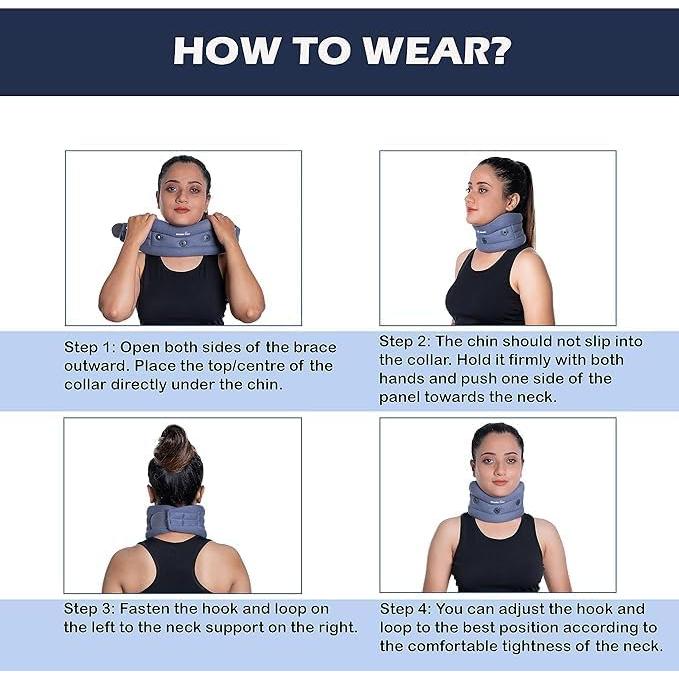 HOW TO WEAR?

Step 1: Open both sides of the brace outward. Place the top/centre of the collar directly under the chin.

Step 2: The chin should not slip into the collar. Hold it firmly with both hands and push one side of the panel towards the neck.

Step 3: Fasten the hook and loop on the left to the neck support on the right.

Step 4: You can adjust the hook and loop to the best position according to the comfortable tightness of the neck.