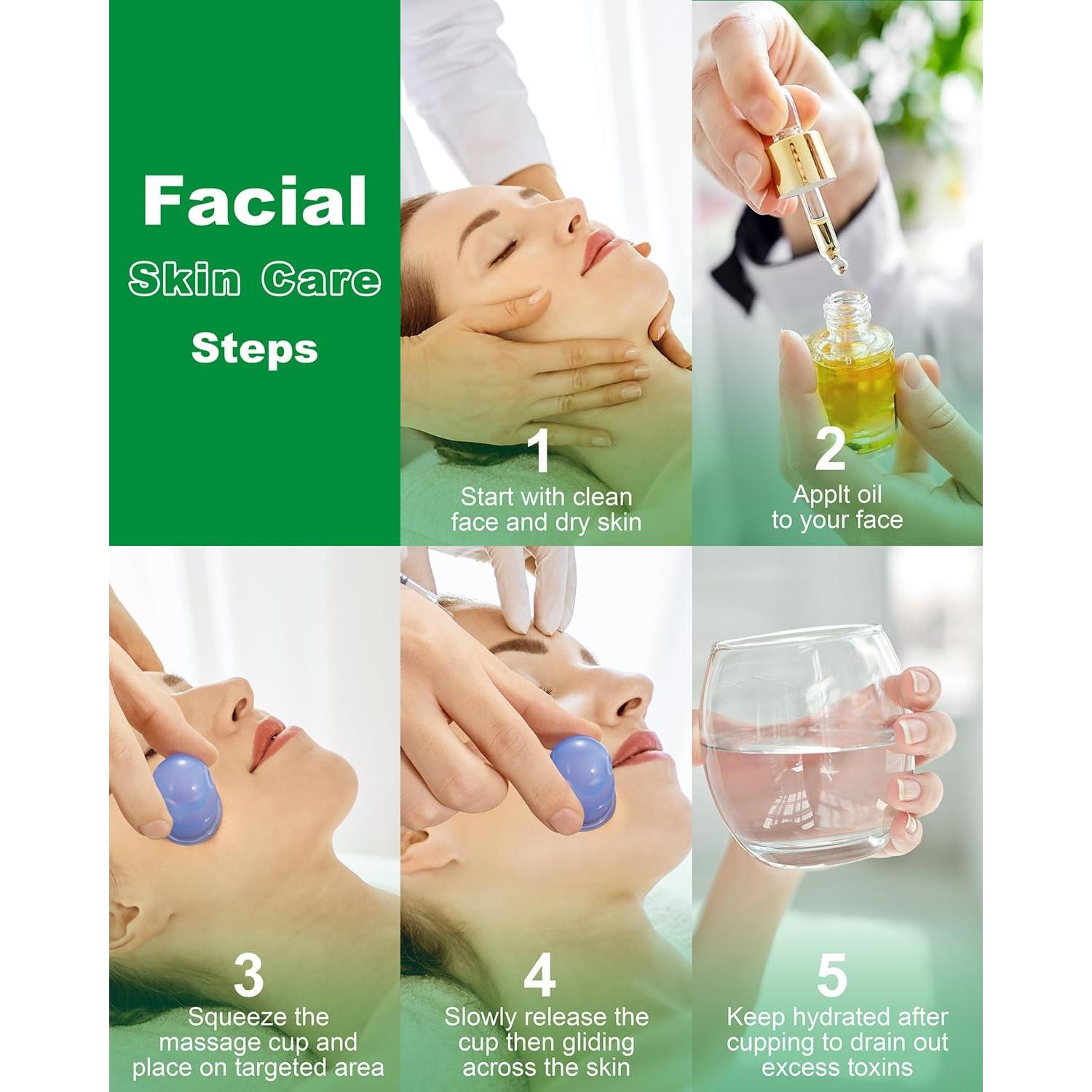 Facial
Skin Care
Steps

1
Start with clean face and dry skin

2
Applt oil to your face

3
Squeeze the massage cup and place on targeted area

4
Slowly release the cup then gliding across the skin

5
Keep hydrated after cupping to drain out excess toxins