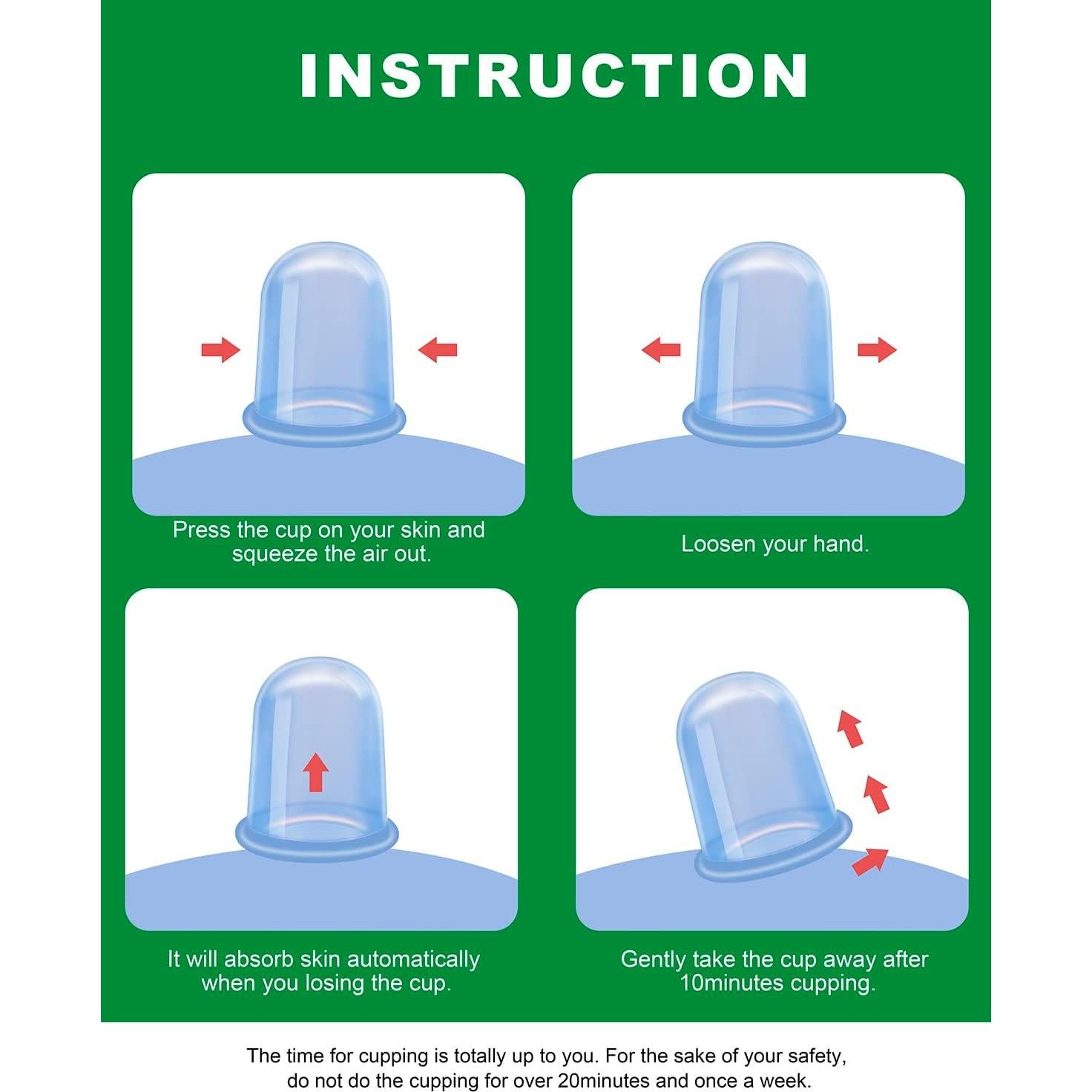 INSTRUCTION

Press the cup on your skin and squeeze the air out.

Loosen your hand.

It will absorb skin automatically when you losing the cup.

Gently take the cup away after 10minutes cupping.

The time for cupping is totally up to you. For the sake of your safety, do not do the cupping for over 20minutes and once a week.