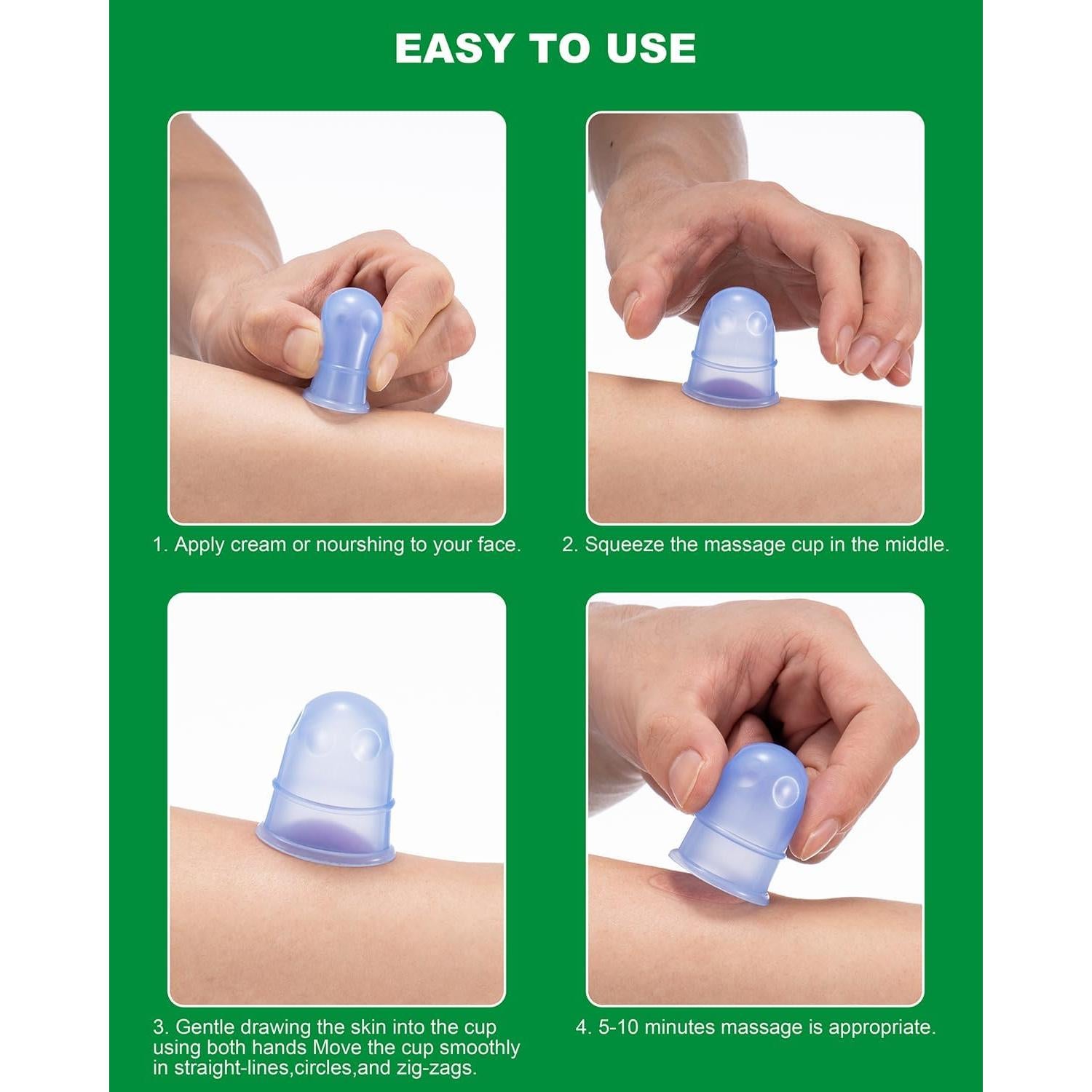 EASY TO USE

1. Apply cream or nourshing to your face.

2. Squeeze the massage cup in the middle.

3. Gentle drawing the skin into the cup using both hands Move the cup smoothly in straight-lines,circles,and zig-zags.

4. 5-10 minutes massage is appropriate.