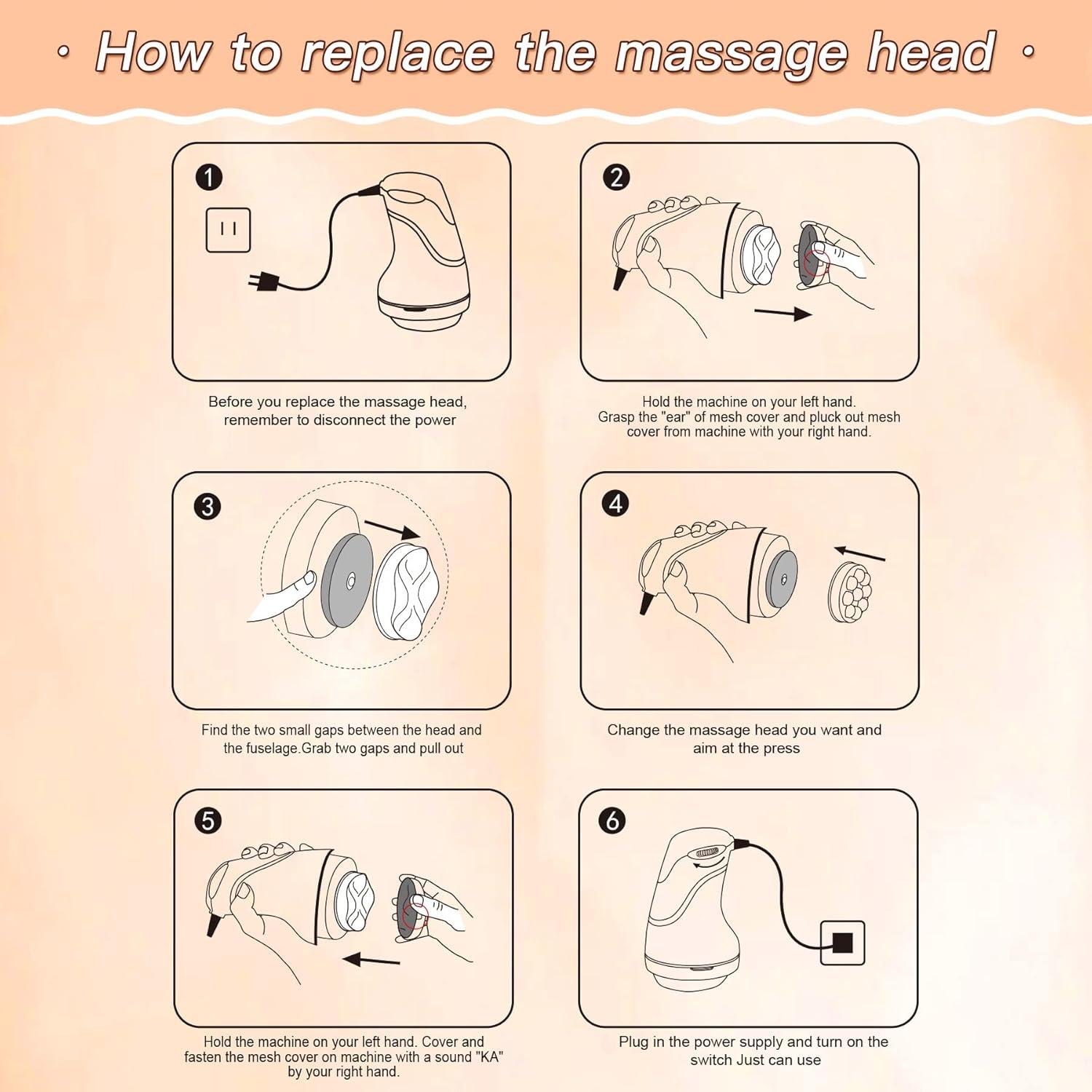 · How to replace the massage head ·

1

Before you replace the massage head, remember to disconnect the power

2

Hold the machine on your left hand. Grasp the "ear" of mesh cover and pluck out mesh cover from machine with your right hand.

3

Find the two small gaps between the head and the fuselage.Grab two gaps and pull out

4

Change the massage head you want and aim at the press

5

Hold the machine on your left hand. Cover and fasten the mesh cover on machine with a sound "KA" by your right hand.

6

Plug in the power supply and turn on the switch Just can use