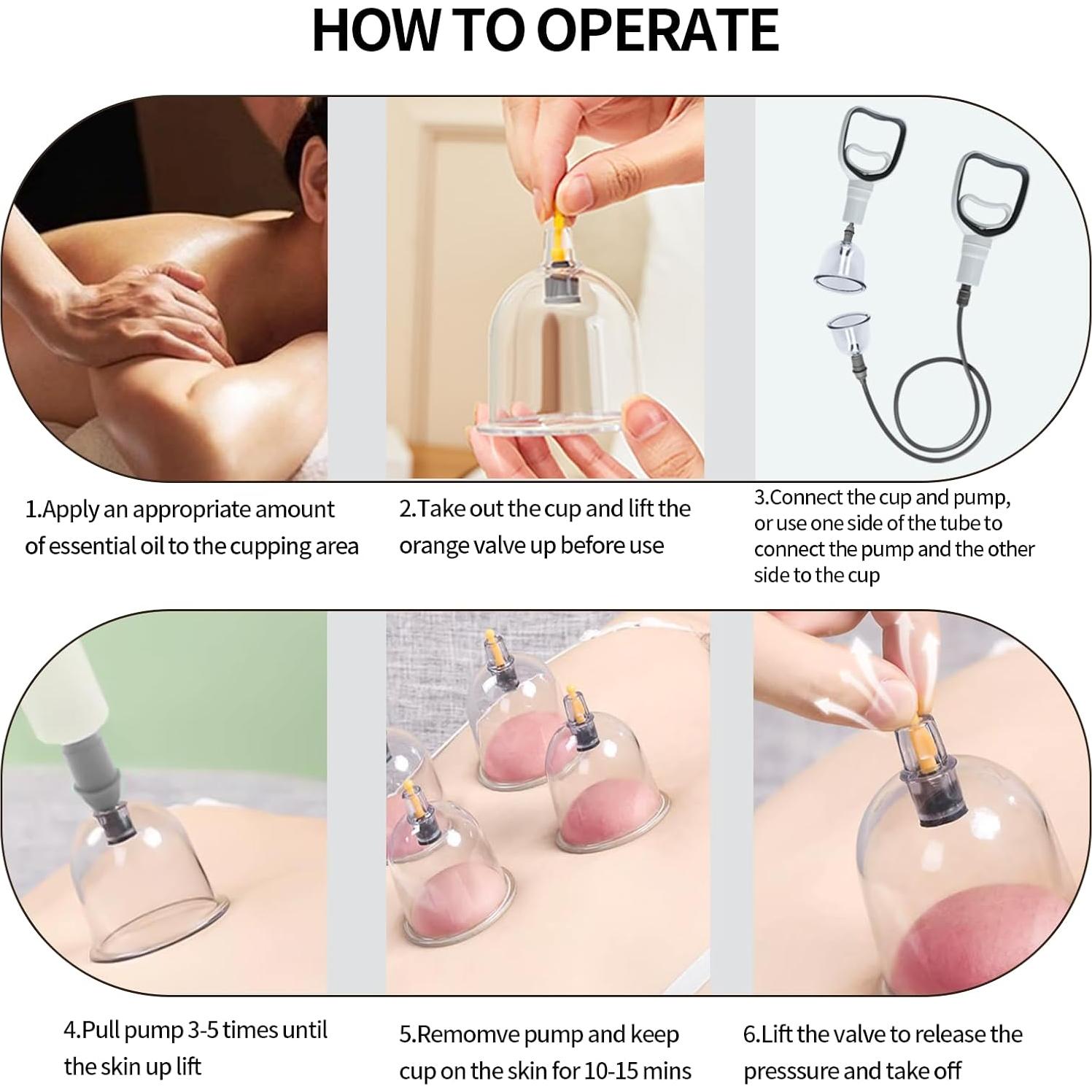 HOW TO OPERATE

1.Apply an appropriate amount of essential oil to the cupping area

2.Take out the cup and lift the orange valve up before use

3.Connect the cup and pump, or use one side of the tube to connect the pump and the other side to the cup

4.Pull pump 3-5 times until the skin up lift

5.Remomve pump and keep cup on the skin for 10-15 mins

6.Lift the valve to release the presssure and take off