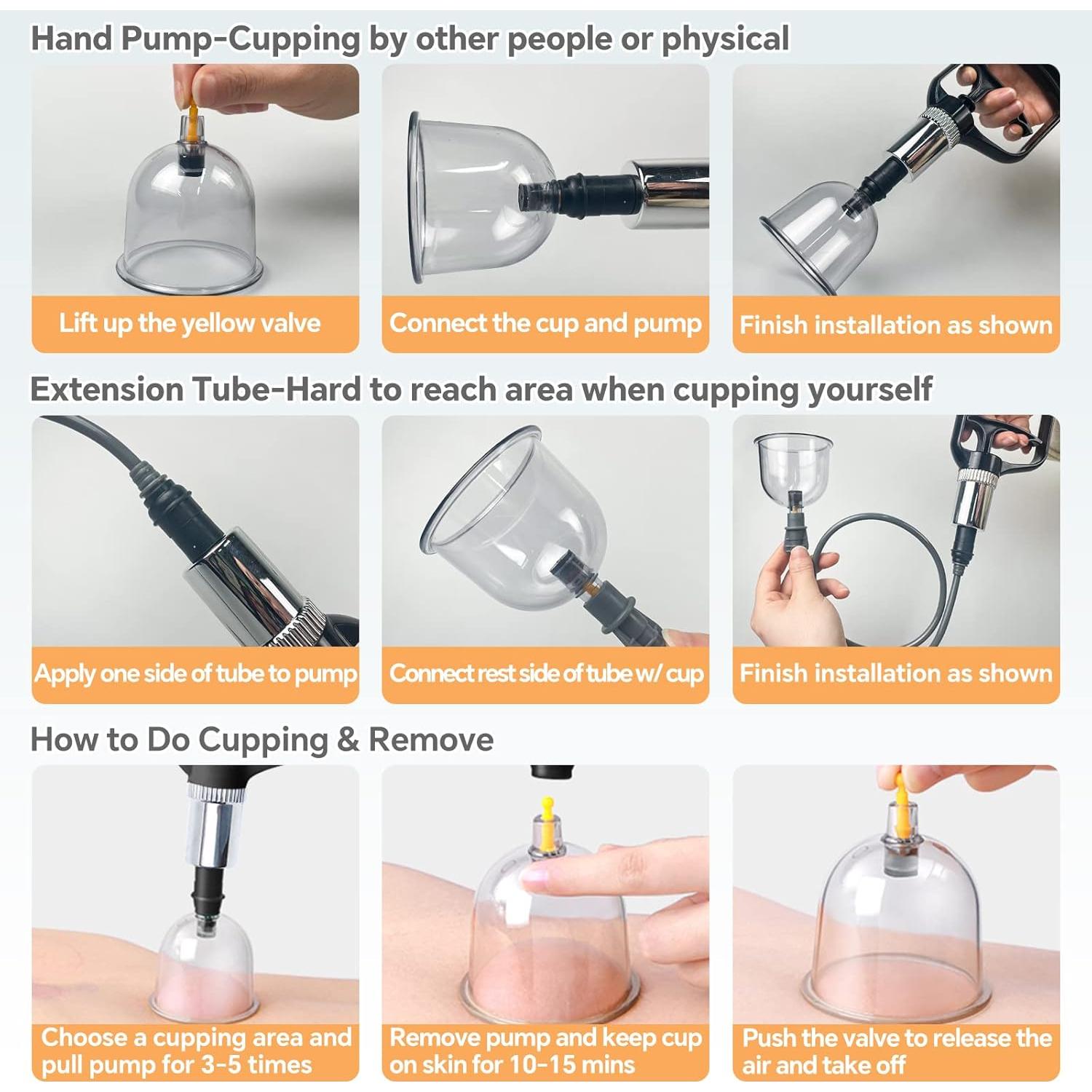 Hand Pump-Cupping by other people or physical

Lift up the yellow valve

Connect the cup and pump

Finish installation as shown

Extension Tube-Hard to reach area when cupping yourself

Apply one side of tube to pump

Connect rest side of tube w/ cup

Finish installation as shown

How to Do Cupping & Remove

Choose a cupping area and pull pump for 3-5 times

Remove pump and keep cup on skin for 10-15 mins

Push the valve to release the air and take off