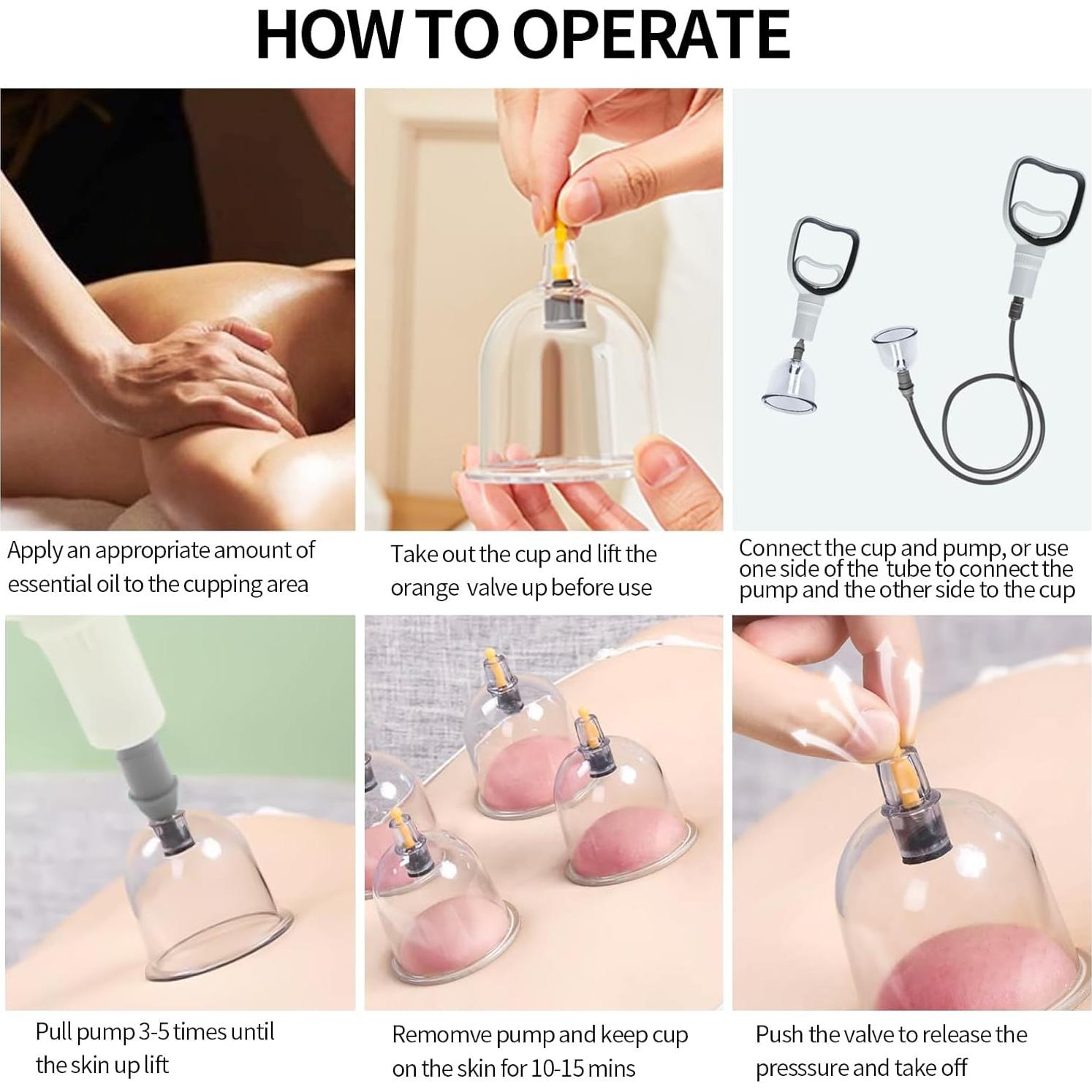 HOW TO OPERATE

Apply an appropriate amount of essential oil to the cupping area

Take out the cup and lift the orange valve up before use

Connect the cup and pump, or use one side of the tube to connect the pump and the other side to the cup

Pull pump 3-5 times until the skin up lift

Remomve pump and keep cup on the skin for 10-15 mins

Push the valve to release the presssure and take off