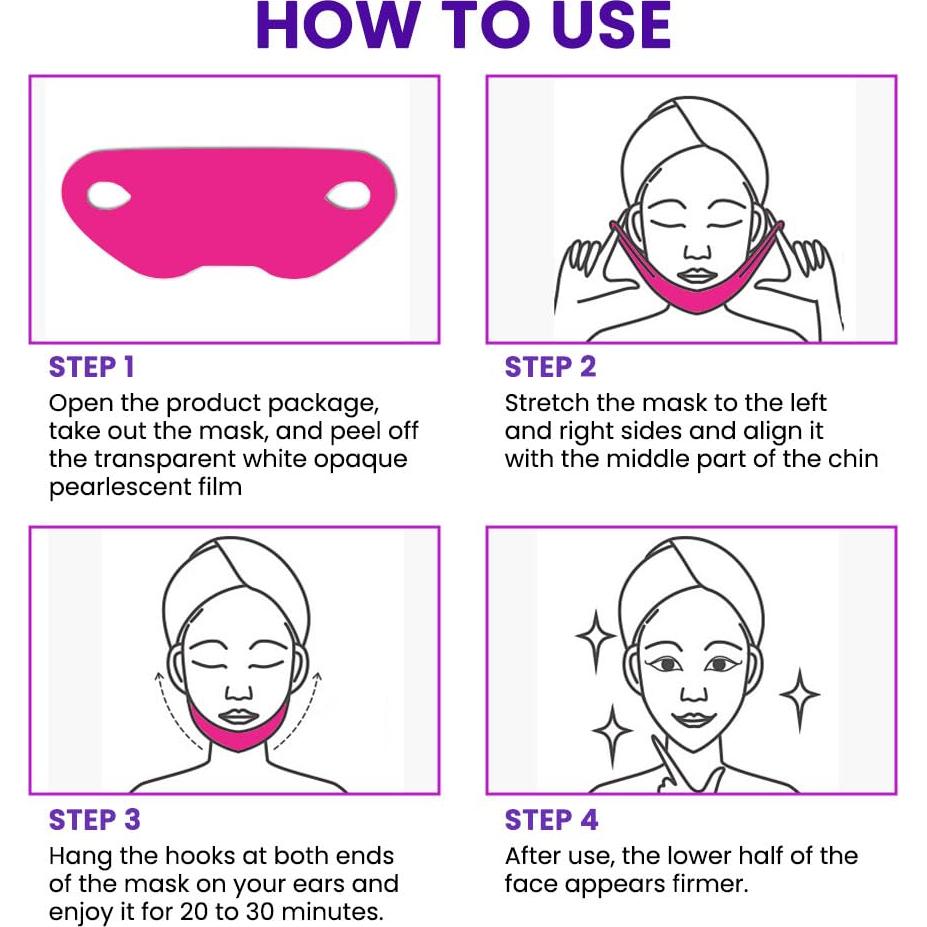 HOW TO USE

STEP 1

Open the product package, take out the mask, and peel off the transparent white opaque pearlescent film

STEP 2

Stretch the mask to the left and right sides and align it with the middle part of the chin

STEP 3

Hang the hooks at both ends of the mask on your ears and enjoy it for 20 to 30 minutes.

STEP 4

After use, the lower half of the face appears firmer.