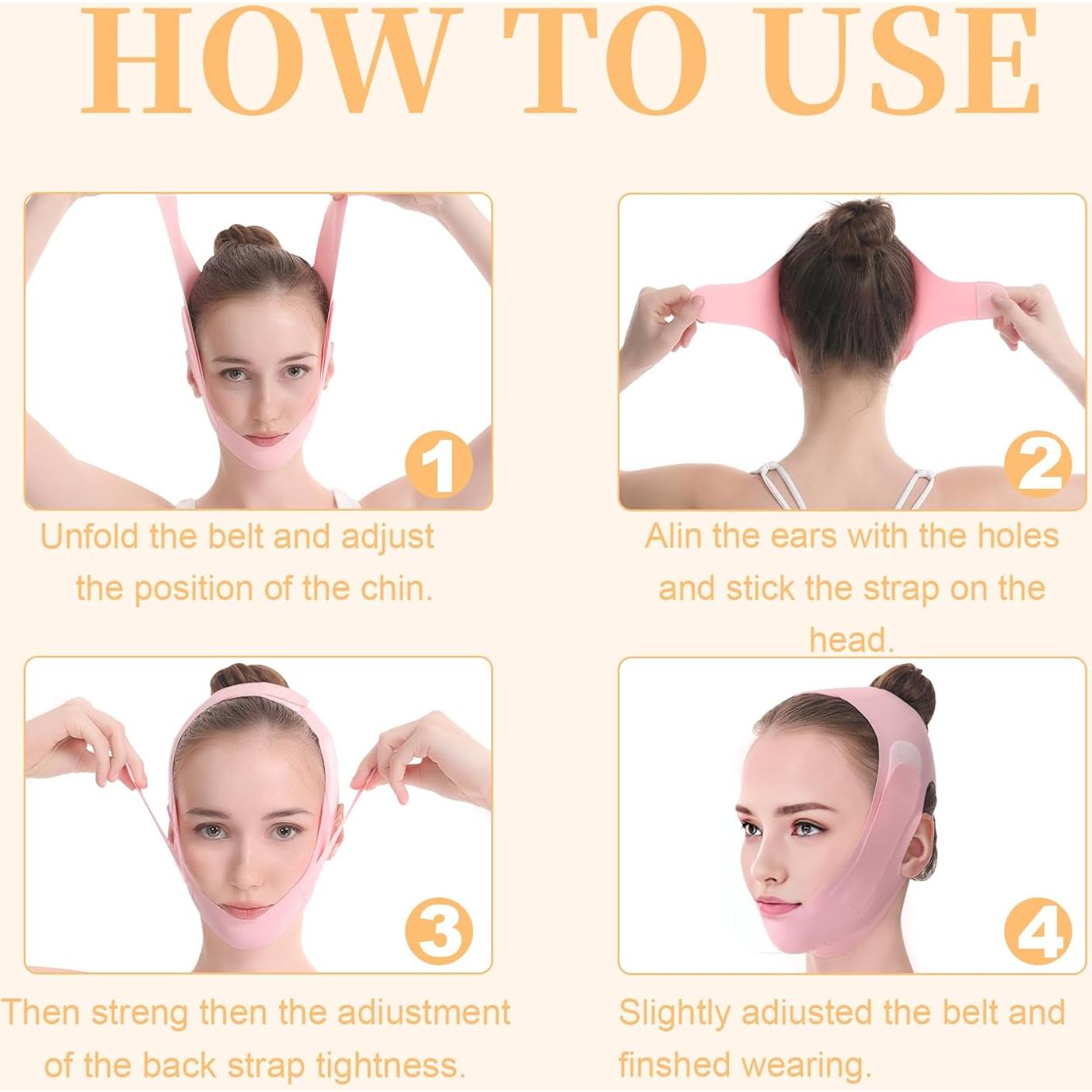 HOW TO USE

1

Unfold the belt and adjust the position of the chin.

2

Alin the ears with the holes and stick the strap on the head.

3

Then streng then the adiustment of the back strap tightness.

4

Slightly adiusted the belt and finshed wearing.