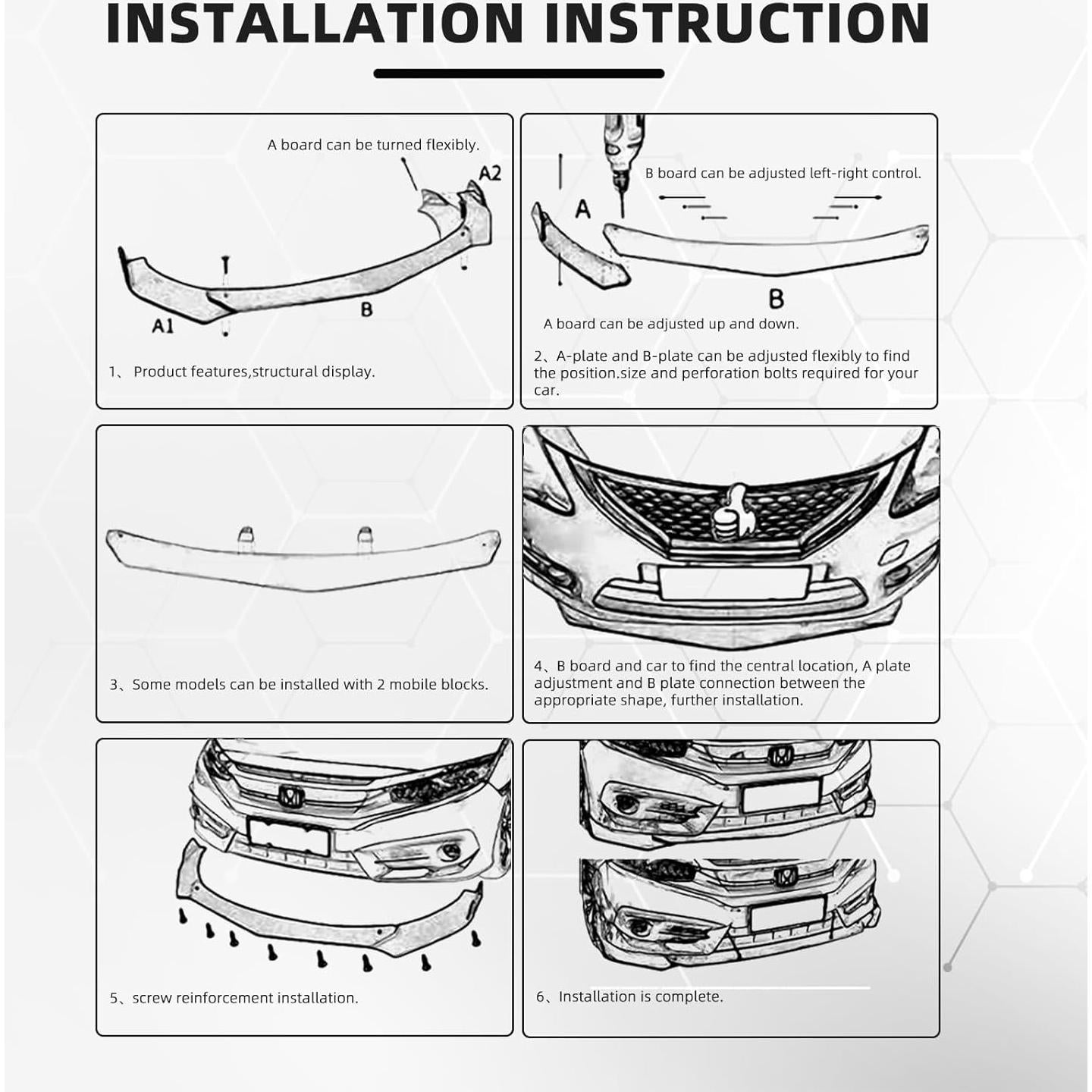 INSTALLATION INSTRUCTION

A board can be turned flexibly.

A2

A1

B

1、 Product features,structural display.

B board can be adjusted left-right control.

A

B

A board can be adjusted up and down.

2、A-plate and B-plate can be adjusted flexibly to find the position.size and perforation bolts required for your car.

3、Some models can be installed with 2 mobile blocks.

4、B board and car to find the central location, A plate adjustment and B plate connection between the appropriate shape, further installation.

5、screw reinforcement installation.

6、Installation is complete.