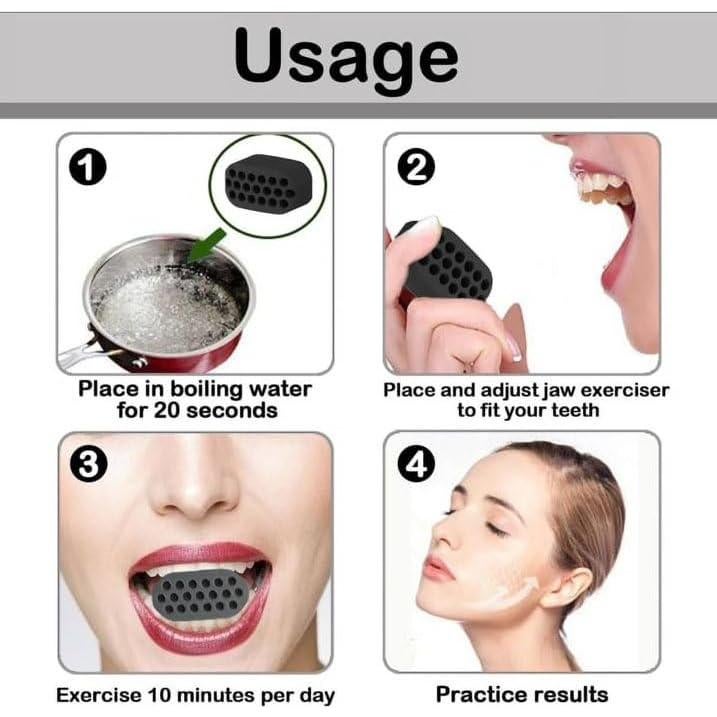 Usage

1

Place in boiling water for 20 seconds

2

Place and adjust jaw exerciser to fit your teeth

3

Exercise 10 minutes per day

4

Practice results