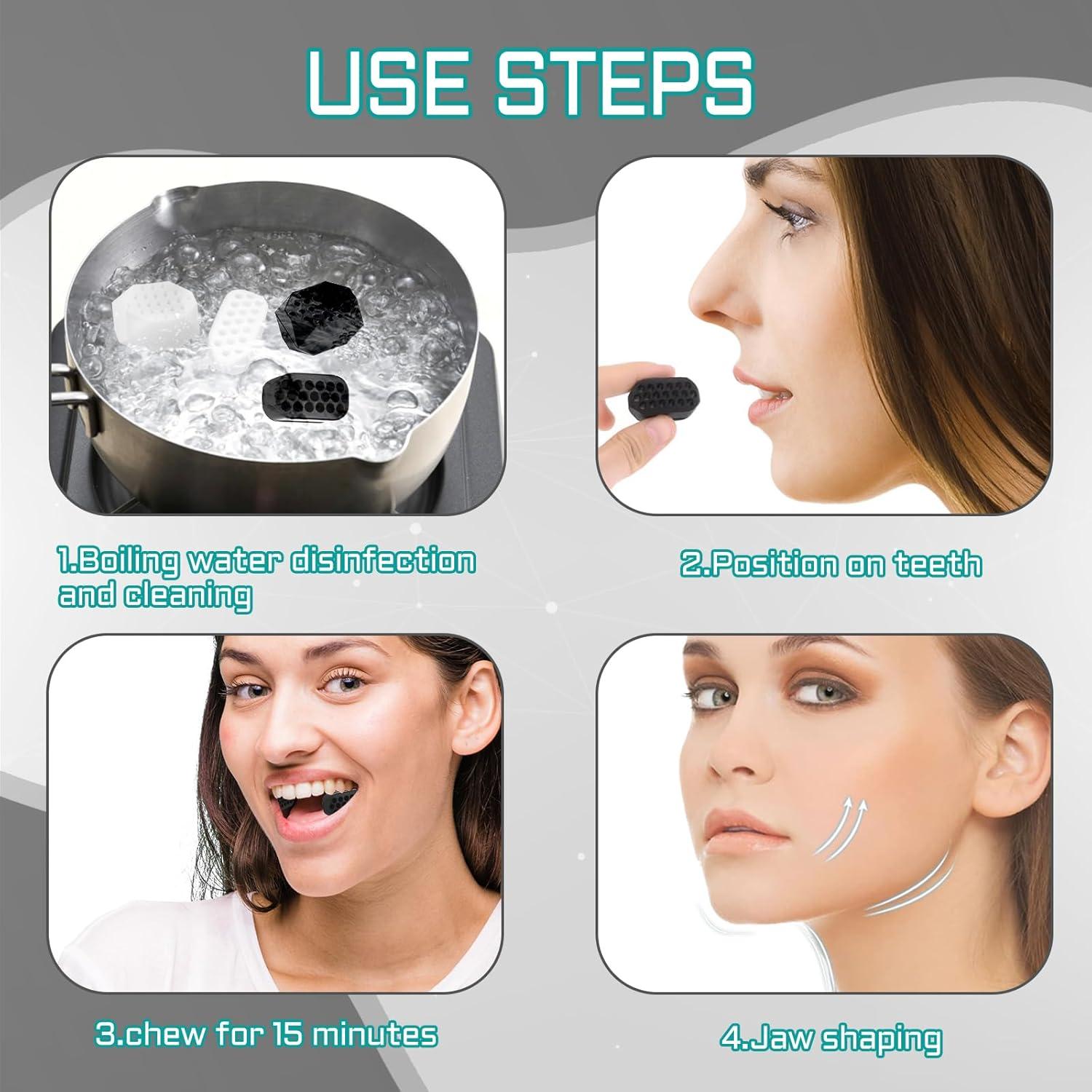 USE STEPS

1.Boiling water disinfection and cleaning

2.Position on teeth

3.chew for 15 minutes

4.Jaw shaping