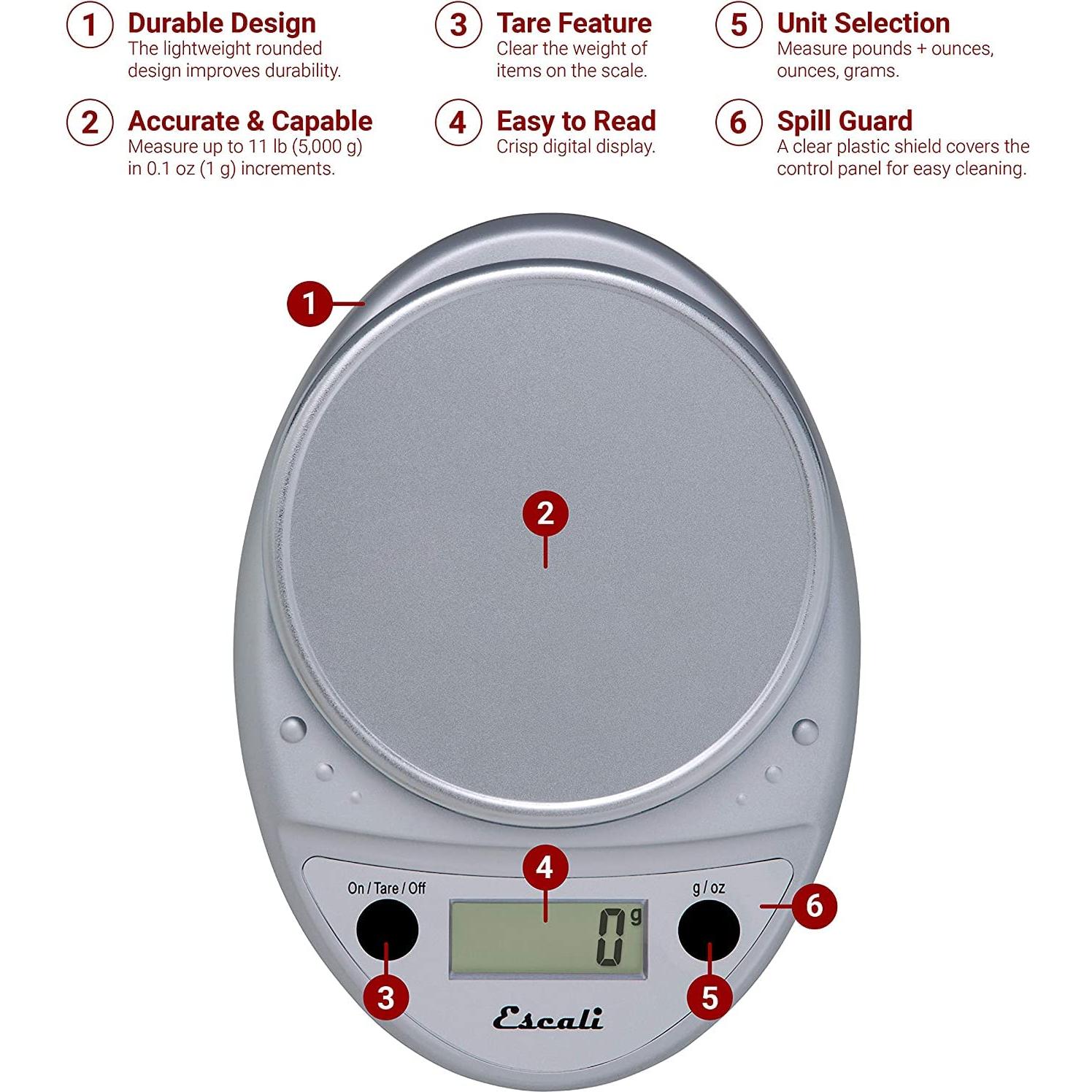 1 Durable Design
The lightweight rounded design improves durability.

2 Accurate & Capable
Measure up to 11 lb (5,000 g) in 0.1 oz (1 g) increments.

3 Tare Feature
Clear the weight of items on the scale.

4 Easy to Read
Crisp digital display.

5 Unit Selection
Measure pounds + ounces, ounces, grams.

6 Spill Guard
A clear plastic shield covers the control panel for easy cleaning.

1

2

4

On / Tare / Off

0 g

g / oz

6

3

5

Escali