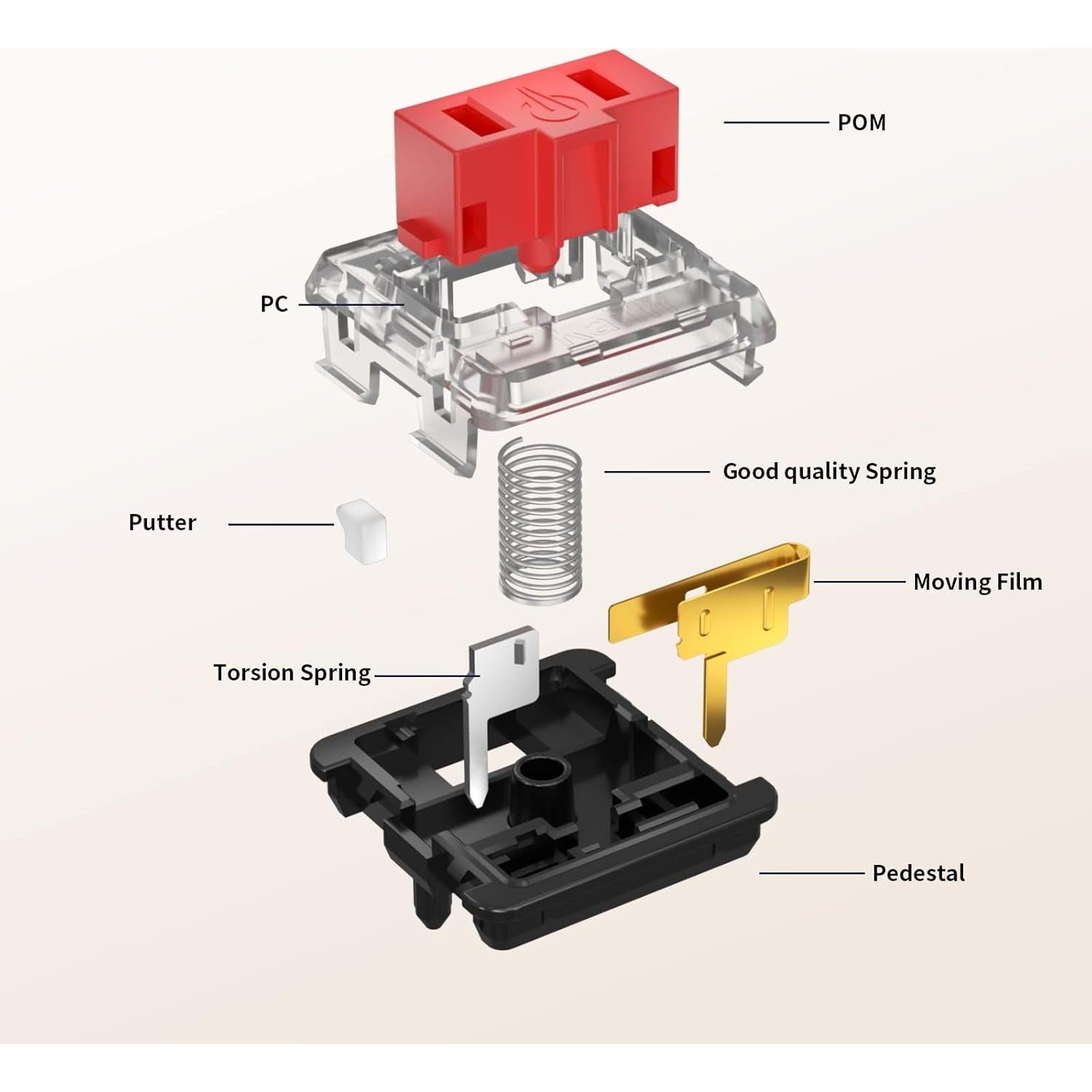 POM

PC

Good quality Spring

Putter

Moving Film

Torsion Spring

Pedestal