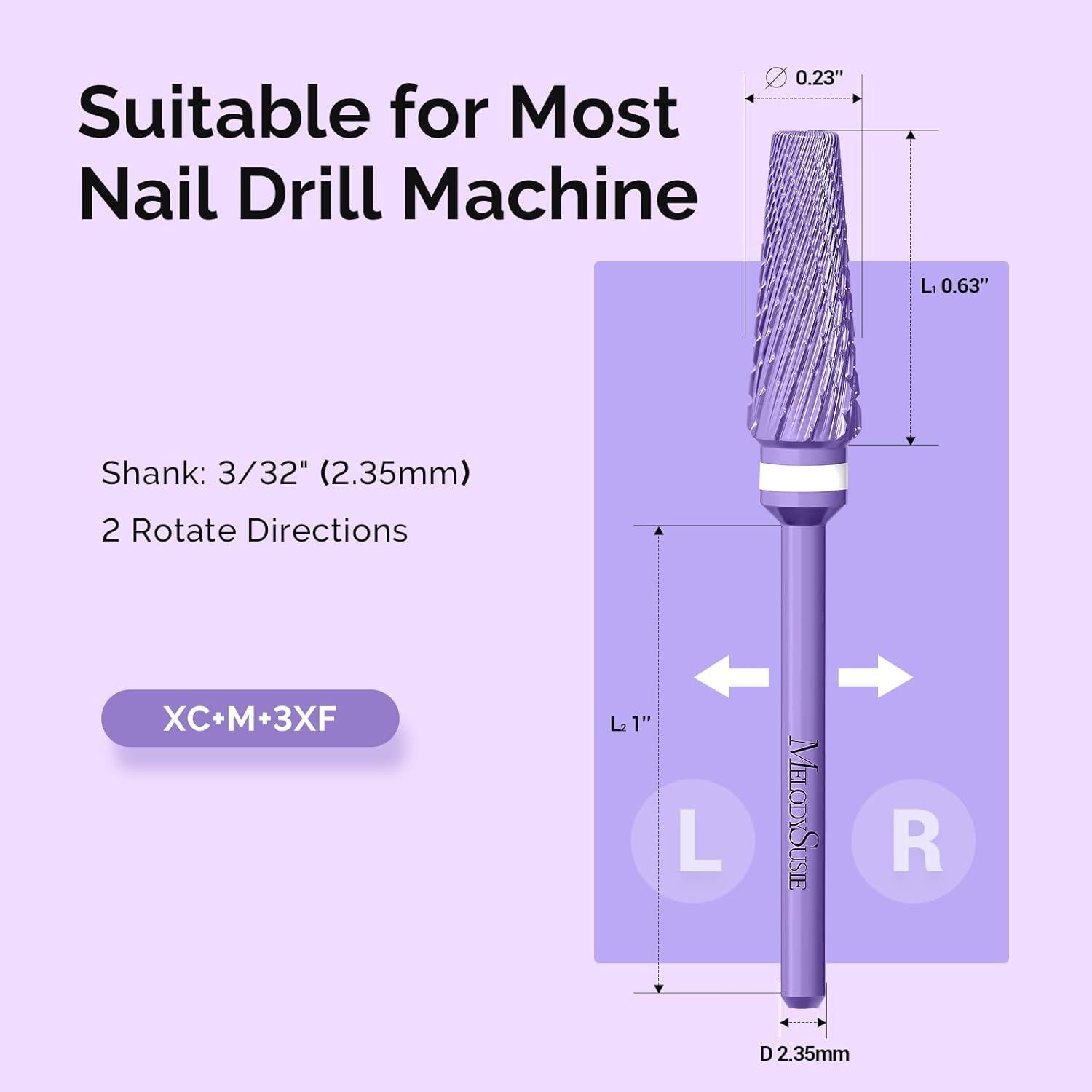 Suitable for Most Nail Drill Machine

Shank: 3/32" (2.35mm)

2 Rotate Directions

XC+M+3XF

∅ 0.23"

$L_1$ 0.63"

$L_2$ 1"

MELODYSUSIE

L

R

D 2.35mm