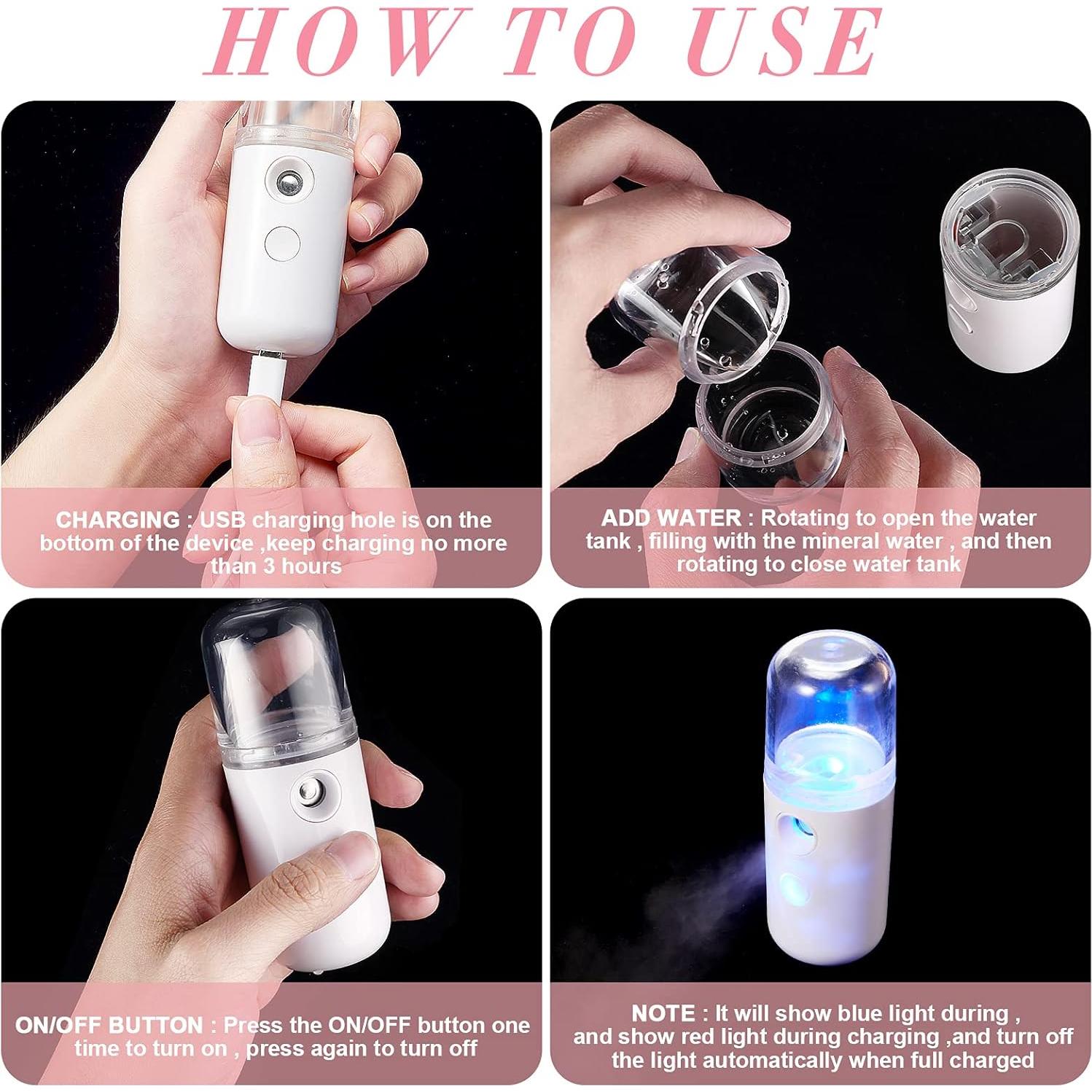 HOW TO USE

CHARGING : USB charging hole is on the bottom of the device ,keep charging no more than 3 hours

ADD WATER : Rotating to open the water tank , filling with the mineral water , and then rotating to close water tank

ON/OFF BUTTON : Press the ON/OFF button one time to turn on , press again to turn off

NOTE : It will show blue light during , and show red light during charging ,and turn off the light automatically when full charged