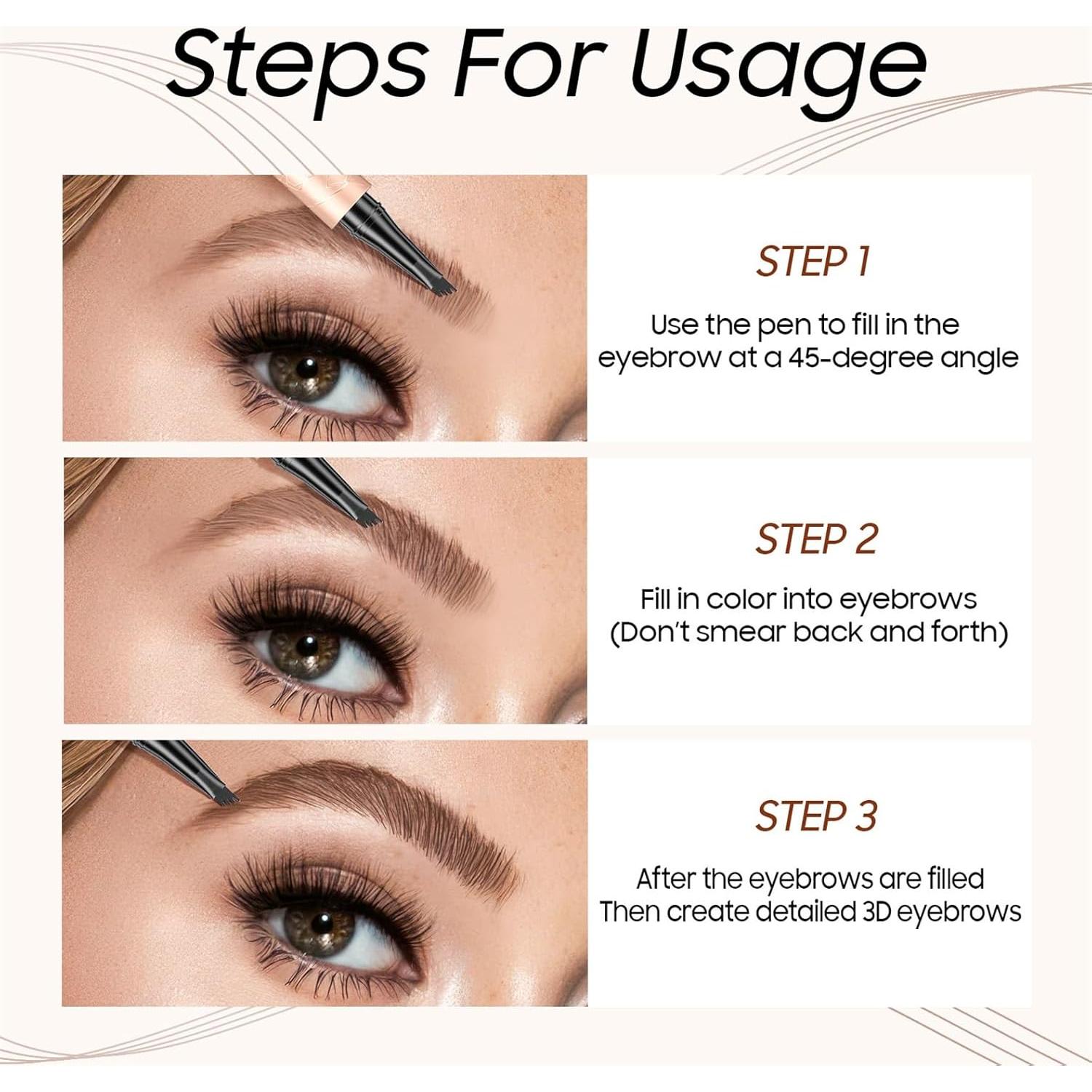 Steps For Usage

STEP 1

Use the pen to fill in the eyebrow at a 45-degree angle

STEP 2

Fill in color into eyebrows (Don't smear back and forth)

STEP 3

After the eyebrows are filled Then create detailed 3D eyebrows