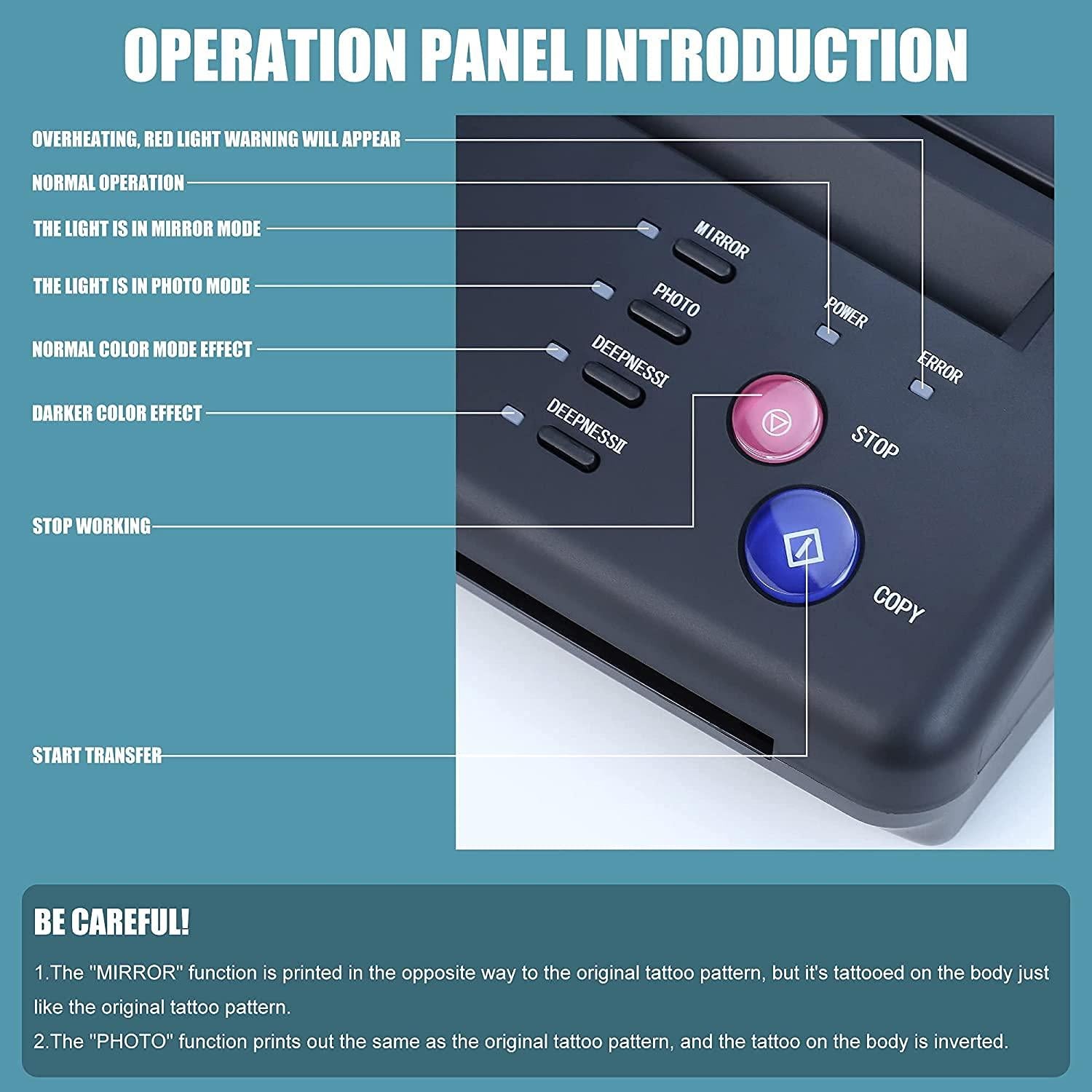 OPERATION PANEL INTRODUCTION

OVERHEATING, RED LIGHT WARNING WILL APPEAR

NORMAL OPERATION

THE LIGHT IS IN MIRROR MODE

THE LIGHT IS IN PHOTO MODE

NORMAL COLOR MODE EFFECT

DARKER COLOR EFFECT

STOP WORKING

START TRANSFER

MIRROR

PHOTO

DEEPNESSI

DEEPNESSII

POWER

ERROR

STOP

COPY

BE CAREFUL!

1.The "MIRROR" function is printed in the opposite way to the original tattoo pattern, but it's tattooed on the body just like the original tattoo pattern.

2.The "PHOTO" function prints out the same as the original tattoo pattern, and the tattoo on the body is inverted.