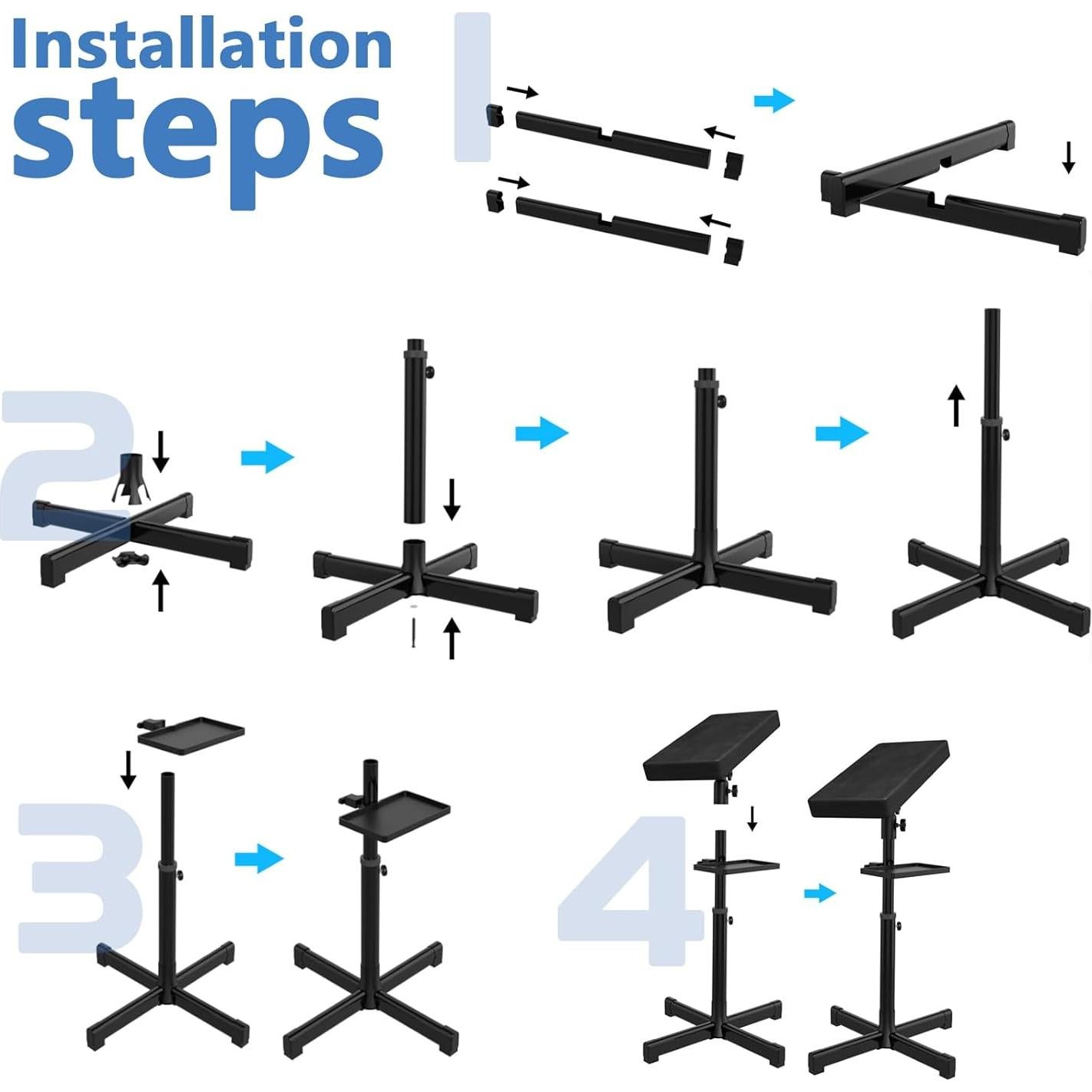 Installation steps

1

2

3

4