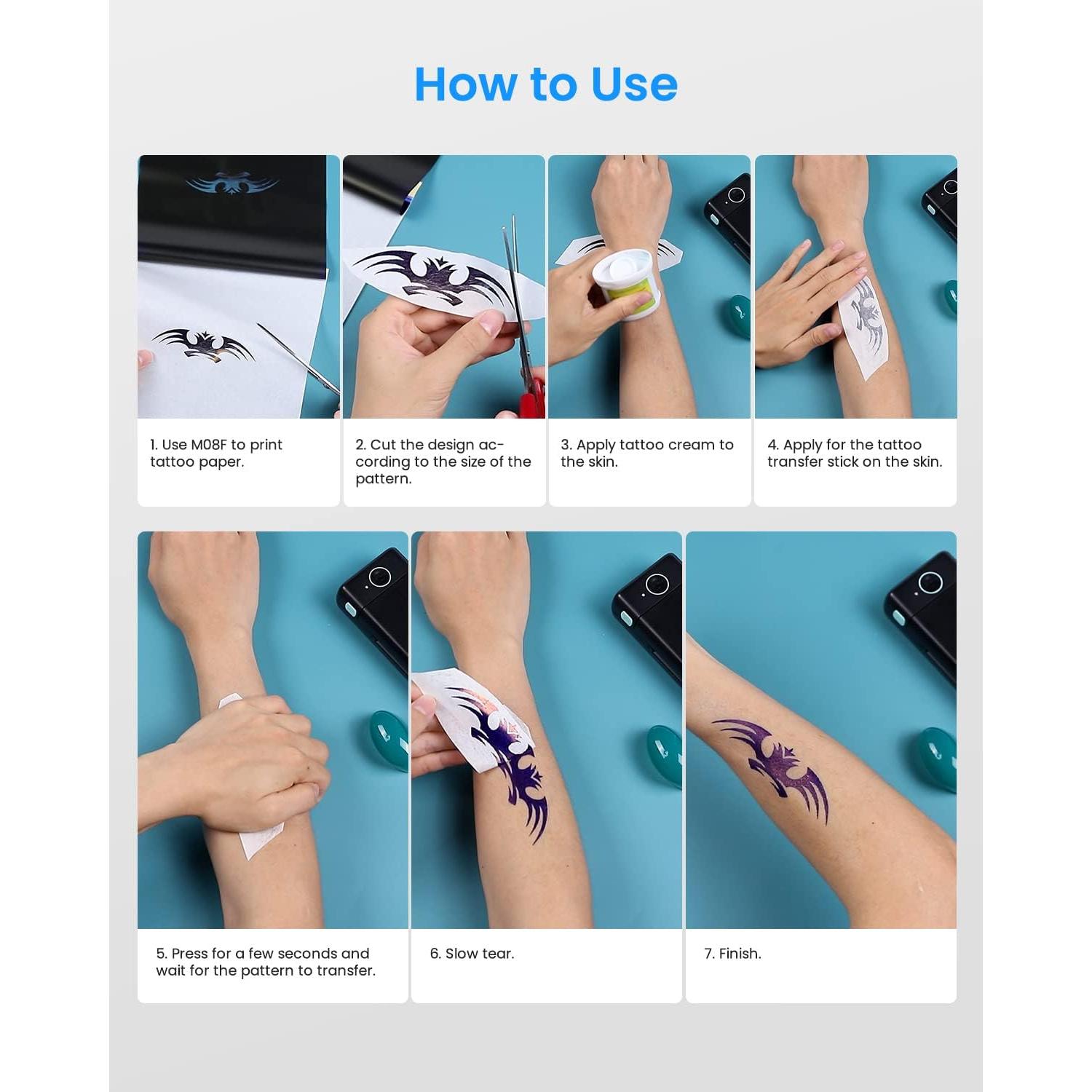 How to Use

1. Use M08F to print tattoo paper.

2. Cut the design according to the size of the pattern.

3. Apply tattoo cream to the skin.

4. Apply for the tattoo transfer stick on the skin.

5. Press for a few seconds and wait for the pattern to transfer.

6. Slow tear.

7. Finish.