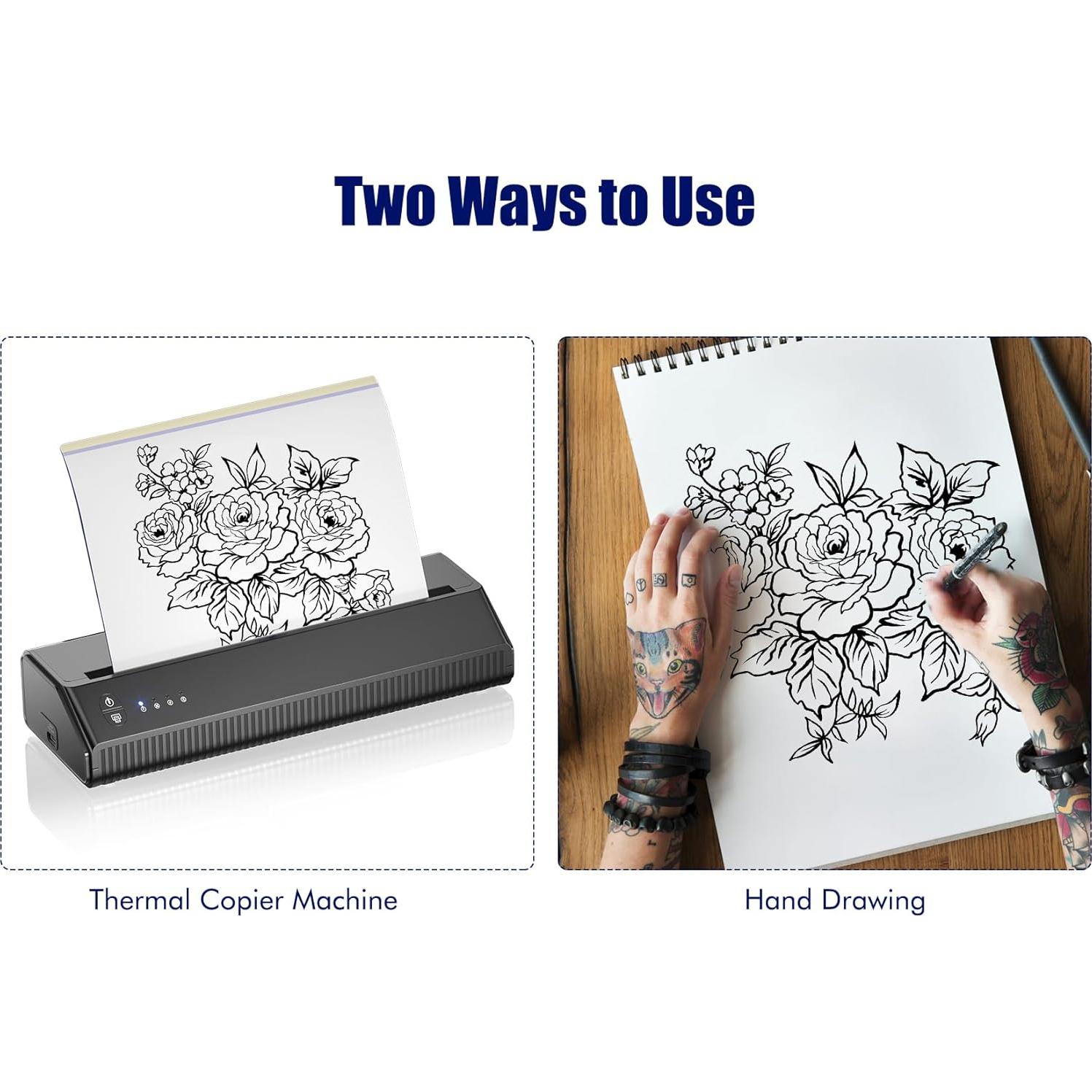 Two Ways to Use

Thermal Copier Machine

Hand Drawing