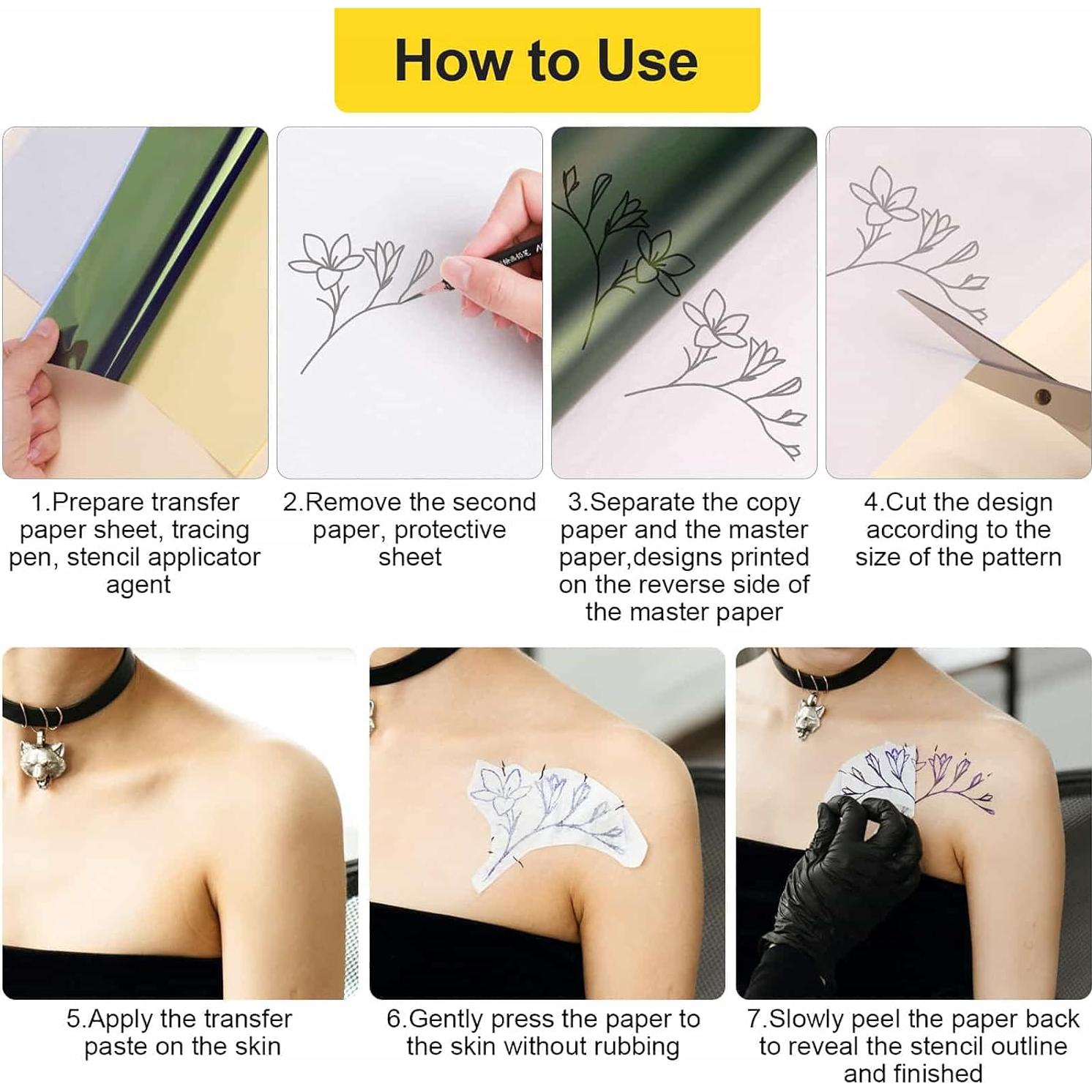 How to Use

1.Prepare transfer paper sheet, tracing pen, stencil applicator agent

2.Remove the second paper, protective sheet

3.Separate the copy paper and the master paper,designs printed on the reverse side of the master paper

4.Cut the design according to the size of the pattern

5.Apply the transfer paste on the skin

6.Gently press the paper to the skin without rubbing

7.Slowly peel the paper back to reveal the stencil outline and finished