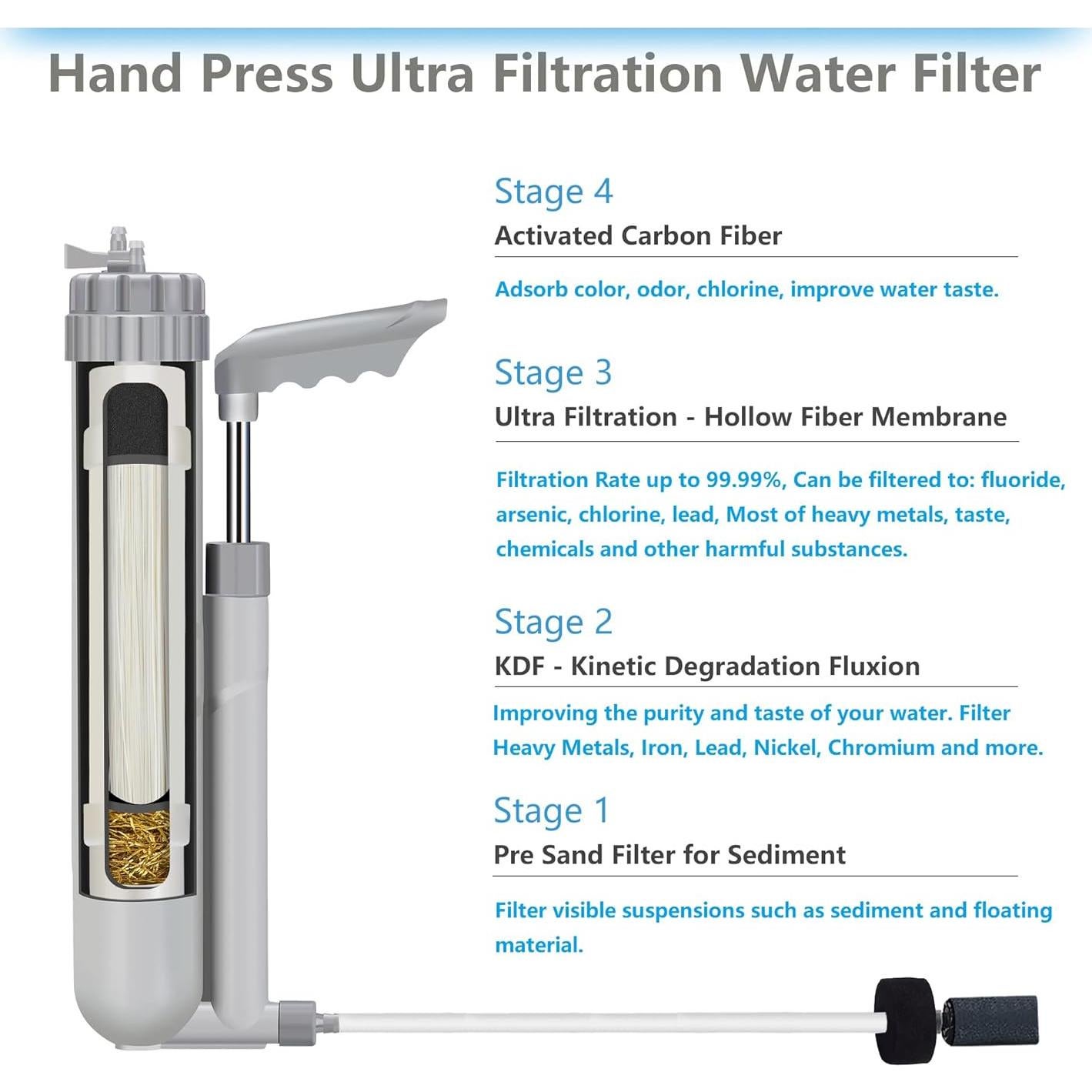 Hand Press Ultra Filtration Water Filter

Stage 4
Activated Carbon Fiber

Adsorb color, odor, chlorine, improve water taste.

Stage 3
Ultra Filtration - Hollow Fiber Membrane

Filtration Rate up to 99.99%, Can be filtered to: fluoride, arsenic, chlorine, lead, Most of heavy metals, taste, chemicals and other harmful substances.

Stage 2
KDF - Kinetic Degradation Fluxion

Improving the purity and taste of your water. Filter Heavy Metals, Iron, Lead, Nickel, Chromium and more.

Stage 1
Pre Sand Filter for Sediment

Filter visible suspensions such as sediment and floating material.