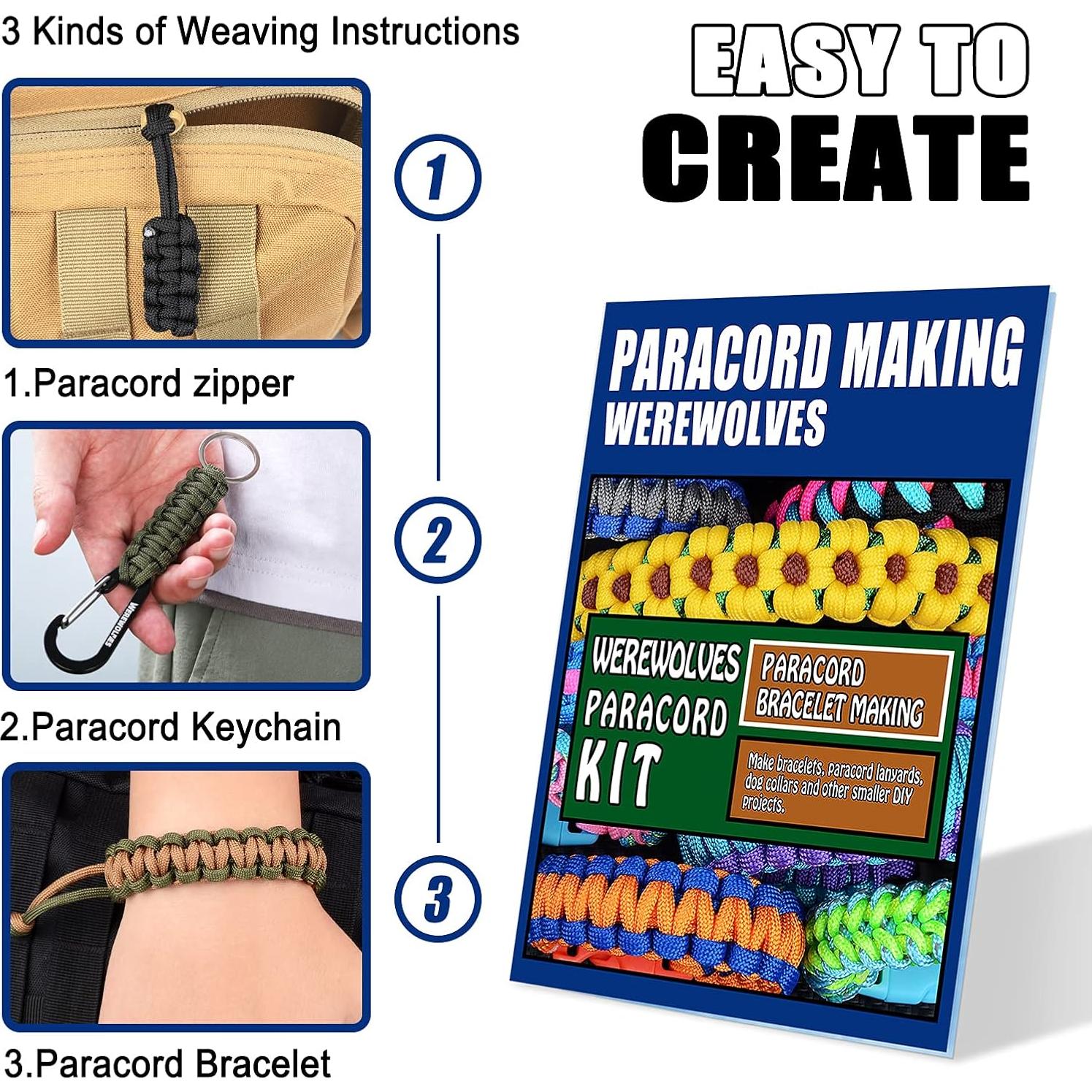 3 Kinds of Weaving Instructions

EASY TO CREATE

1

1.Paracord zipper

2

WEREWOLVES

2.Paracord Keychain

3

3.Paracord Bracelet

PARACORD MAKING
WEREWOLVES

WEREWOLVES PARACORD KIT

PARACORD BRACELET MAKING

Make bracelets, paracord lanyards, dog collars and other smaller DIY projects.